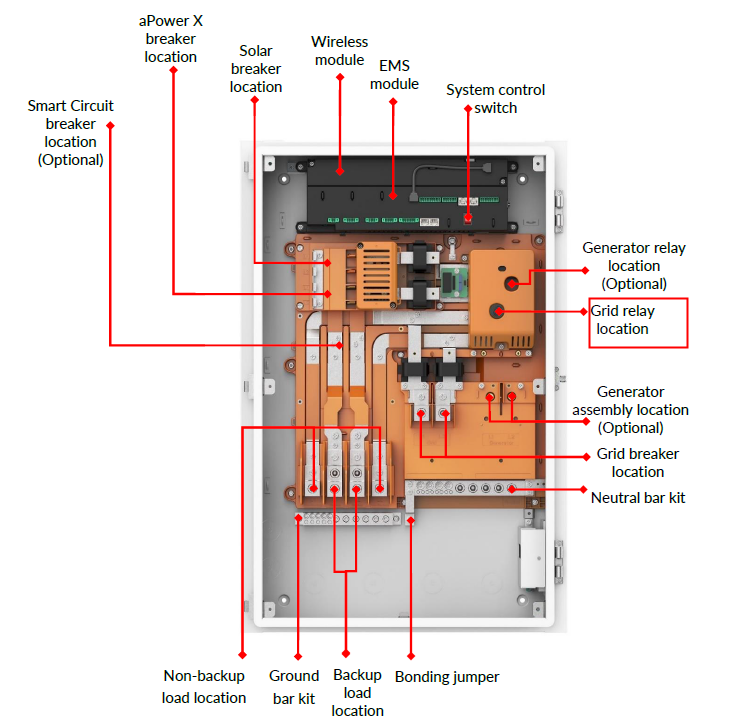 aPower X breaker location

Solar breaker location

Wireless module

EMS module

System control switch

Smart Circuit breaker location (Optional)

Generator relay location (Optional)

Grid relay location

Generator assembly location (Optional)

Grid breaker location

Neutral bar kit

Non-backup load location

Ground bar kit

Backup load location

Bonding jumper