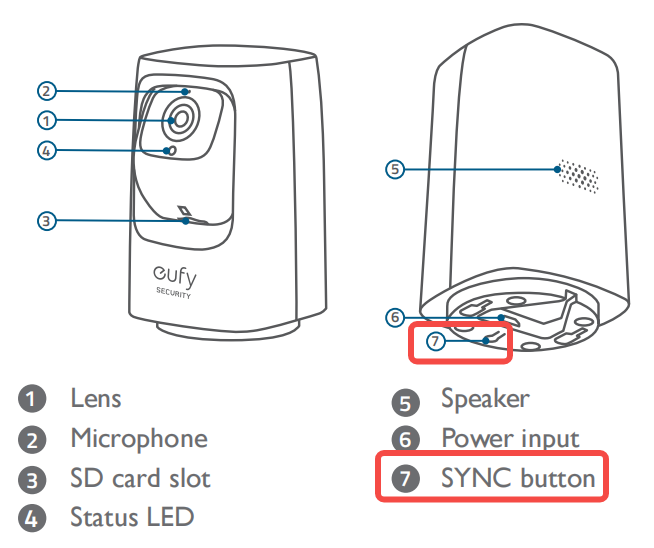 2
1
4
3
eufy
SECURITY

5
6
7

1 Lens
2 Microphone
3 SD card slot
4 Status LED

5 Speaker
6 Power input
7 SYNC button