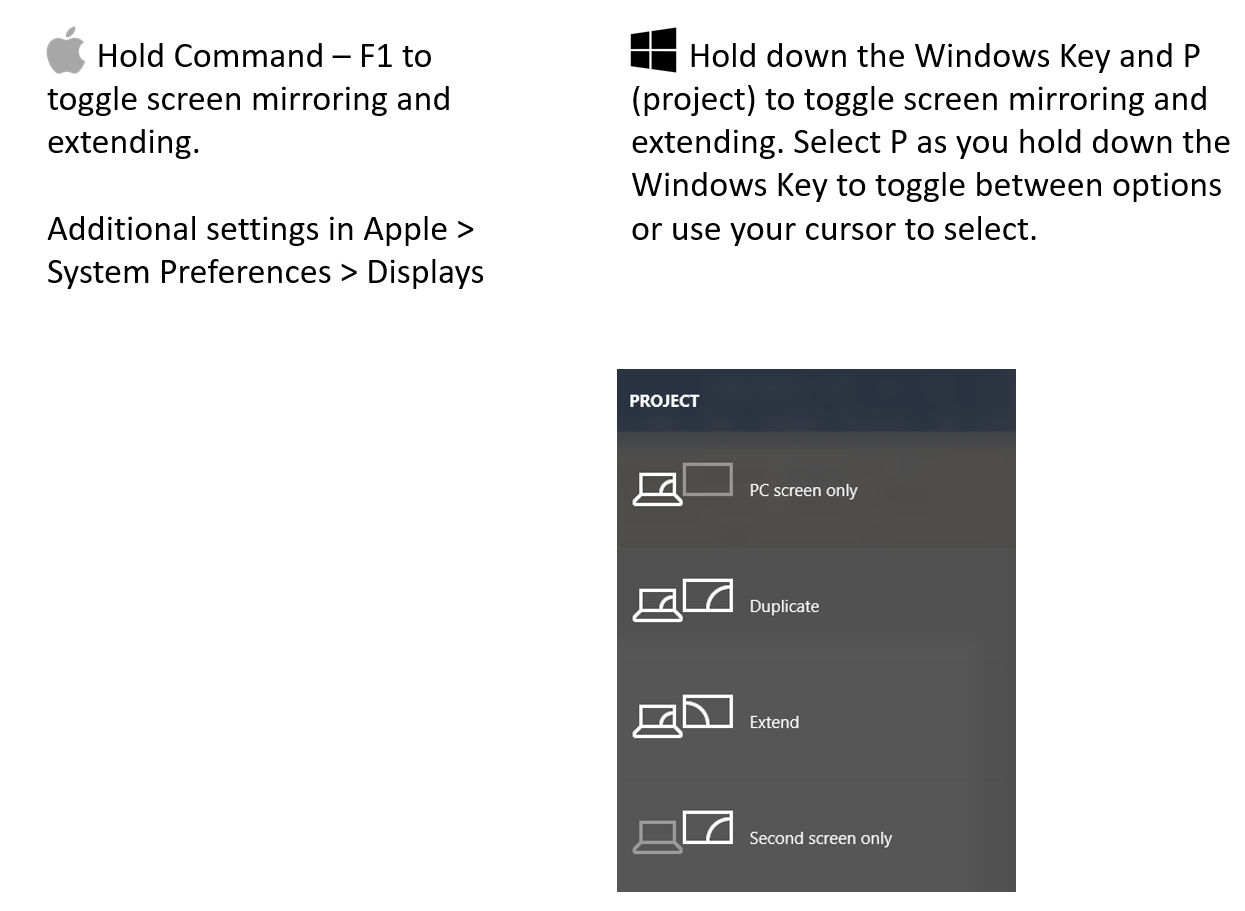 Hold Command – F1 to toggle screen mirroring and extending.

Additional settings in Apple > System Preferences > Displays

Hold down the Windows Key and P (project) to toggle screen mirroring and extending. Select P as you hold down the Windows Key to toggle between options or use your cursor to select.

PROJECT

PC screen only

Duplicate

Extend

Second screen only