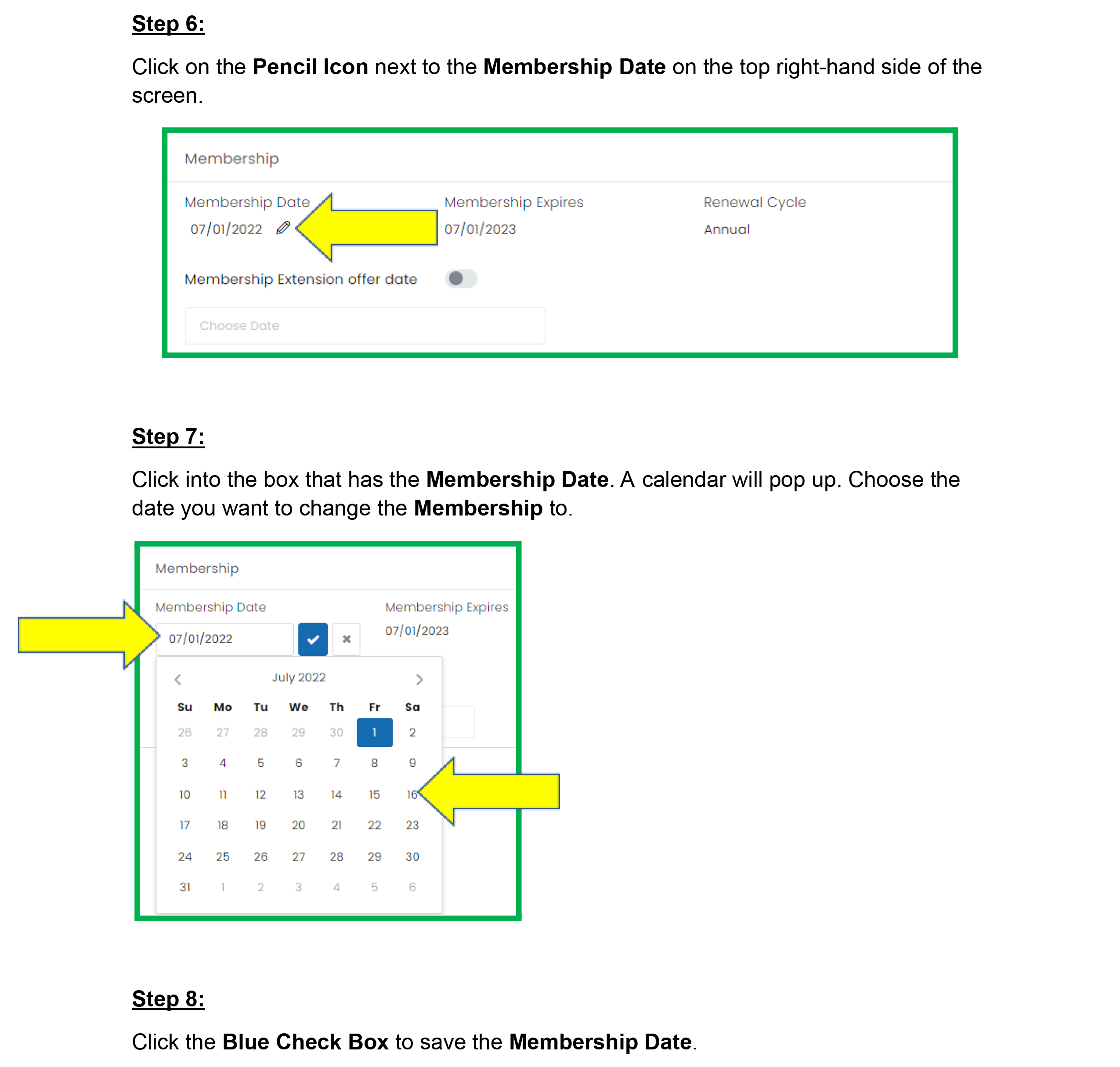 Step 6:

Click on the Pencil Icon next to the Membership Date on the top right-hand side of the screen.

Membership

Membership Date
07/01/2022

Membership Expires
07/01/2023

Renewal Cycle
Annual

Membership Extension offer date

Choose Date

Step 7:

Click into the box that has the Membership Date. A calendar will pop up. Choose the date you want to change the Membership to.

Membership

Membership Date
07/01/2022

Membership Expires
07/01/2023

July 2022

| Su | Mo | Tu | We | Th | Fr | Sa |
|---|---|---|---|---|---|---|
| 26 | 27 | 28 | 29 | 30 | 1 | 2 |
| 3 | 4 | 5 | 6 | 7 | 8 | 9 |
| 10 | 11 | 12 | 13 | 14 | 15 | 16 |
| 17 | 18 | 19 | 20 | 21 | 22 | 23 |
| 24 | 25 | 26 | 27 | 28 | 29 | 30 |
| 31 | 1 | 2 | 3 | 4 | 5 | 6 |

Step 8:

Click the Blue Check Box to save the Membership Date.