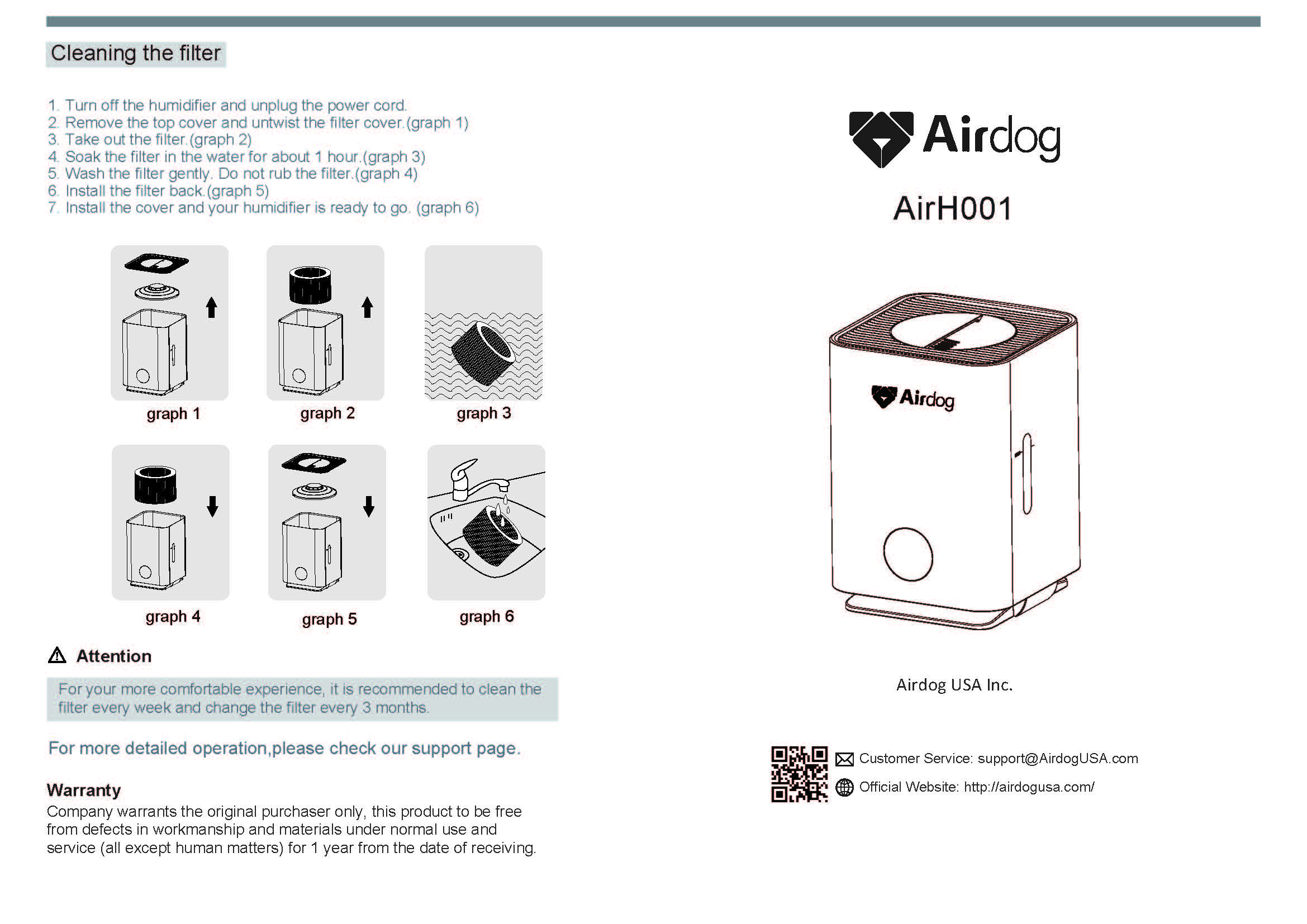 Cleaning the filter

1. Turn off the humidifier and unplug the power cord.
2. Remove the top cover and untwist the filter cover.(graph 1)
3. Take out the filter.(graph 2)
4. Soak the filter in the water for about 1 hour.(graph 3)
5. Wash the filter gently. Do not rub the filter.(graph 4)
6. Install the filter back.(graph 5)
7. Install the cover and your humidifier is ready to go. (graph 6)

graph 1

graph 2

graph 3

graph 4

graph 5

graph 6

Attention

For your more comfortable experience, it is recommended to clean the filter every week and change the filter every 3 months.

For more detailed operation,please check our support page.

Warranty
Company warrants the original purchaser only, this product to be free from defects in workmanship and materials under normal use and service (all except human matters) for 1 year from the date of receiving.

Airdog

AirH001

Airdog

Airdog USA Inc.

Customer Service: support@AirdogUSA.com
Official Website: http://airdogusa.com/