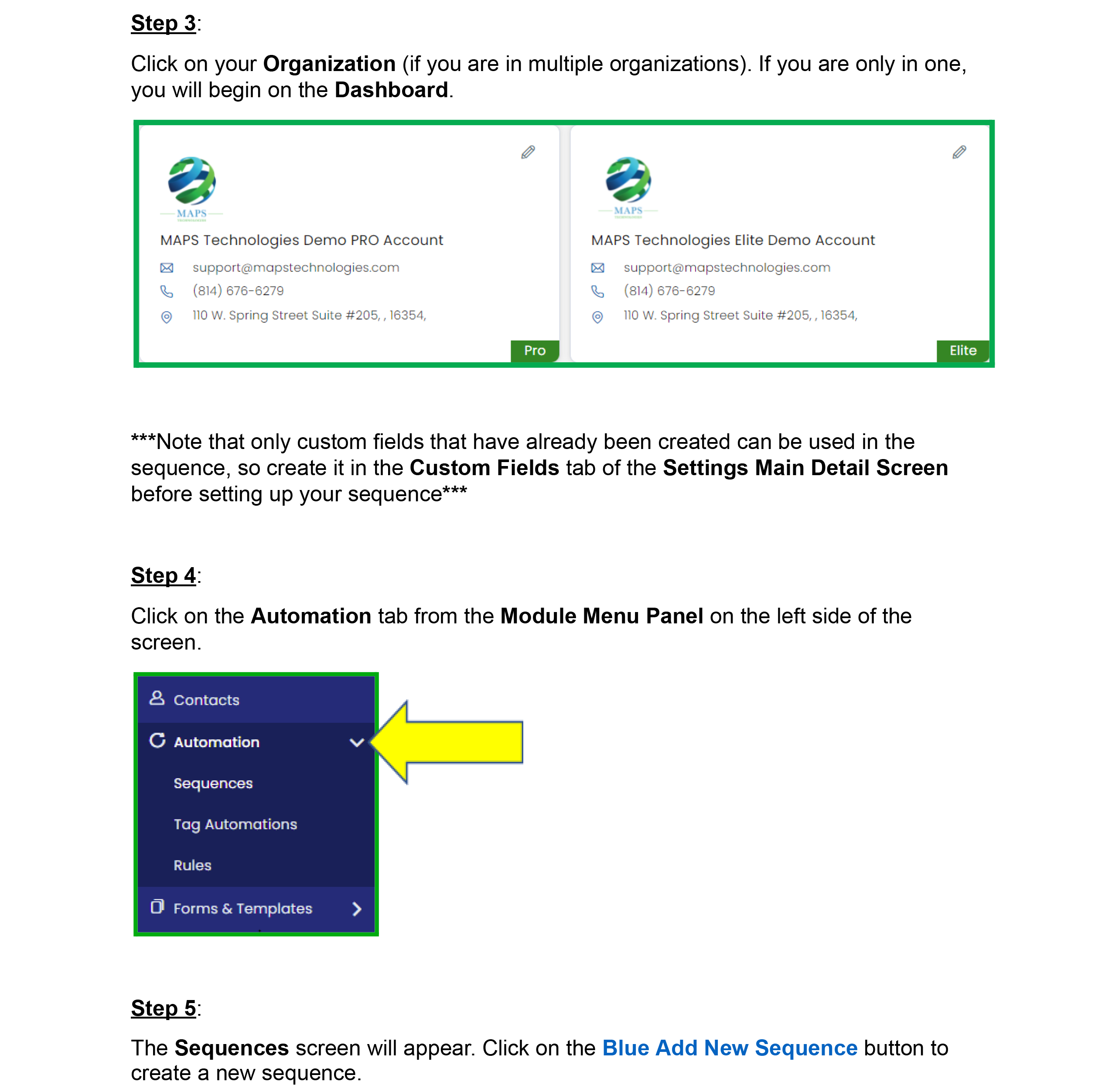 Step 3:

Click on your Organization (if you are in multiple organizations). If you are only in one, you will begin on the Dashboard.

MAPS

MAPS Technologies Demo PRO Account

support@mapstechnologies.com

(814) 676-6279

110 W. Spring Street Suite #205, , 16354,

Pro

MAPS

MAPS Technologies Elite Demo Account

support@mapstechnologies.com

(814) 676-6279

110 W. Spring Street Suite #205, , 16354,

Elite

***Note that only custom fields that have already been created can be used in the sequence, so create it in the Custom Fields tab of the Settings Main Detail Screen before setting up your sequence***

Step 4:

Click on the Automation tab from the Module Menu Panel on the left side of the screen.

Contacts

Automation

Sequences

Tag Automations

Rules

Forms & Templates

Step 5:

The Sequences screen will appear. Click on the Blue Add New Sequence button to create a new sequence.