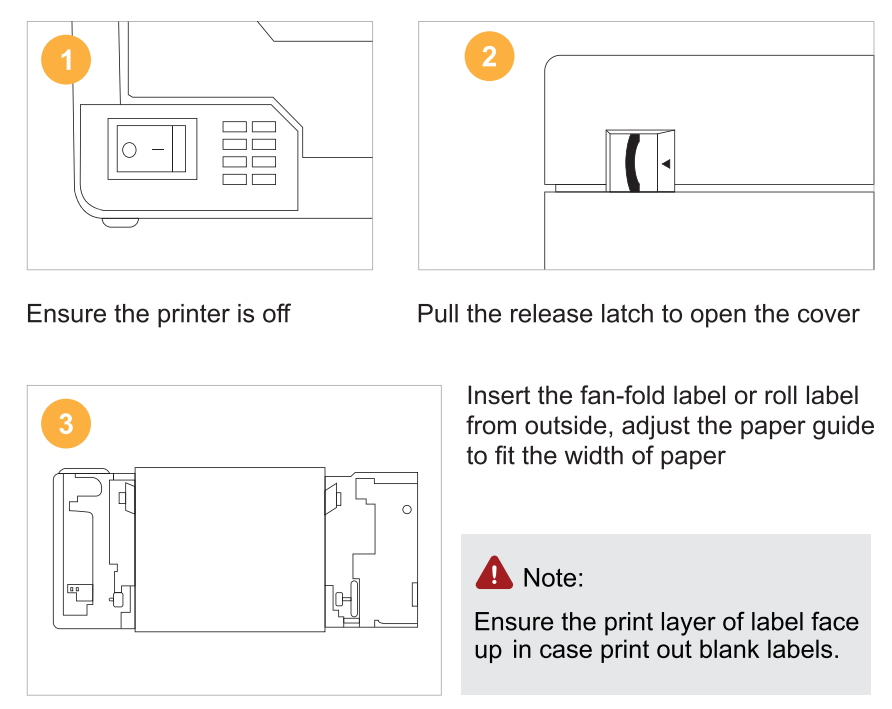 1

Ensure the printer is off

2

Pull the release latch to open the cover

3

Insert the fan-fold label or roll label from outside, adjust the paper guide to fit the width of paper

Note:

Ensure the print layer of label face up in case print out blank labels.