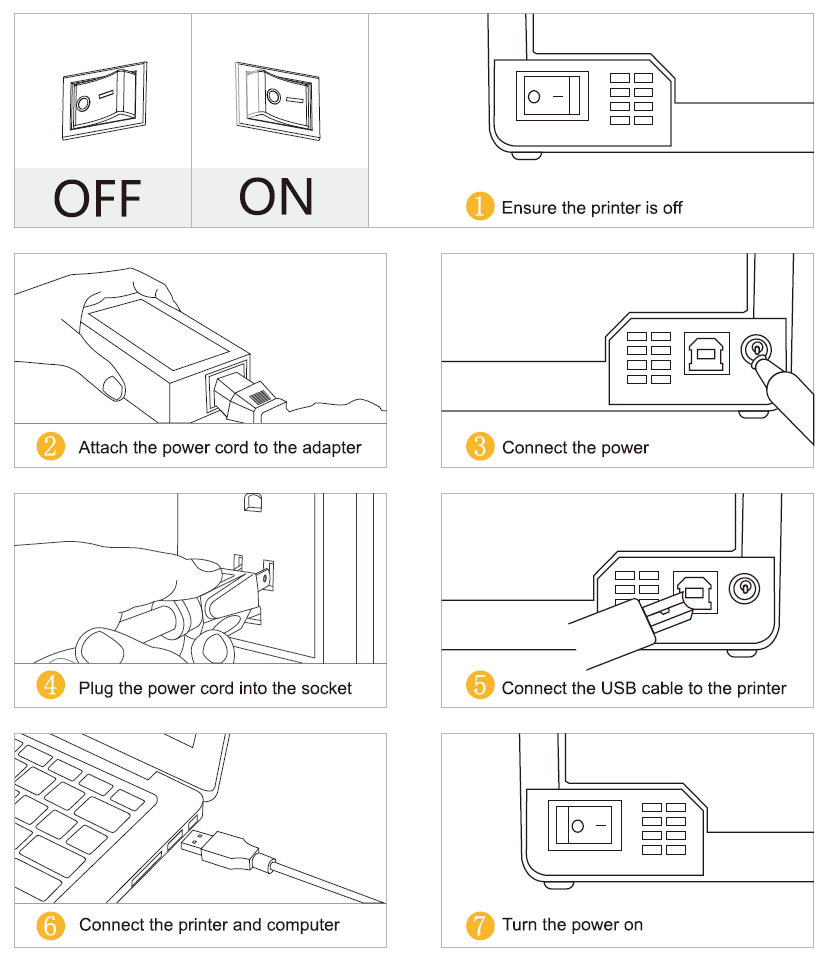 OFF

ON

1 Ensure the printer is off

2 Attach the power cord to the adapter

3 Connect the power

4 Plug the power cord into the socket

5 Connect the USB cable to the printer

6 Connect the printer and computer

7 Turn the power on