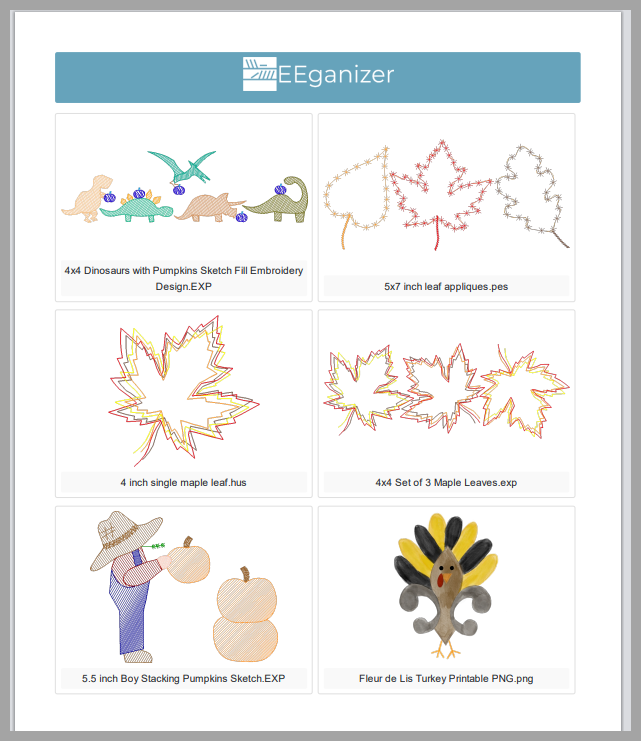 EEganizer

4x4 Dinosaurs with Pumpkins Sketch Fill Embroidery Design.EXP

5x7 inch leaf appliques.pes

4 inch single maple leaf.hus

4x4 Set of 3 Maple Leaves.exp

5.5 inch Boy Stacking Pumpkins Sketch.EXP

Fleur de Lis Turkey Printable PNG.png