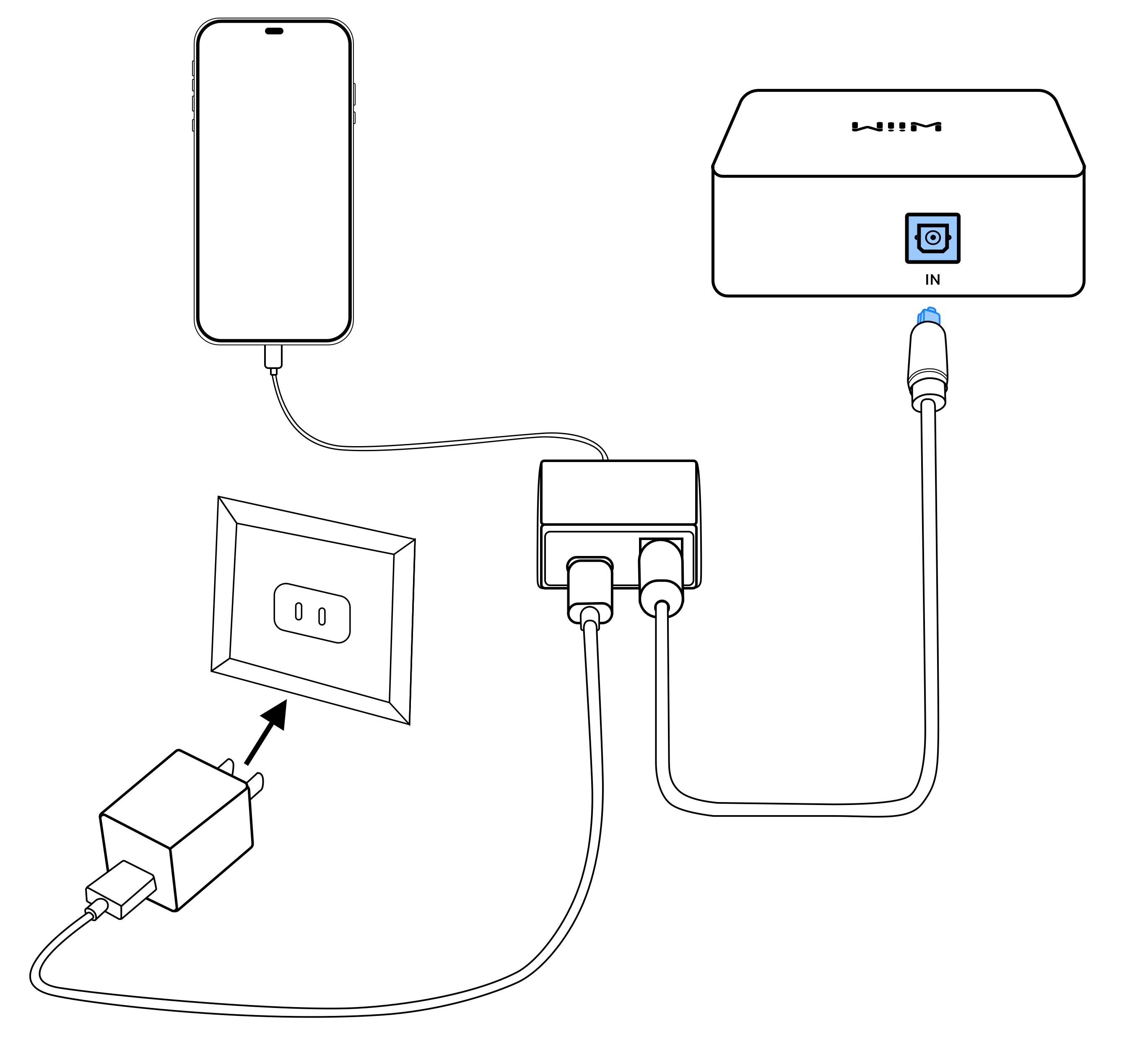 WiiM

IN