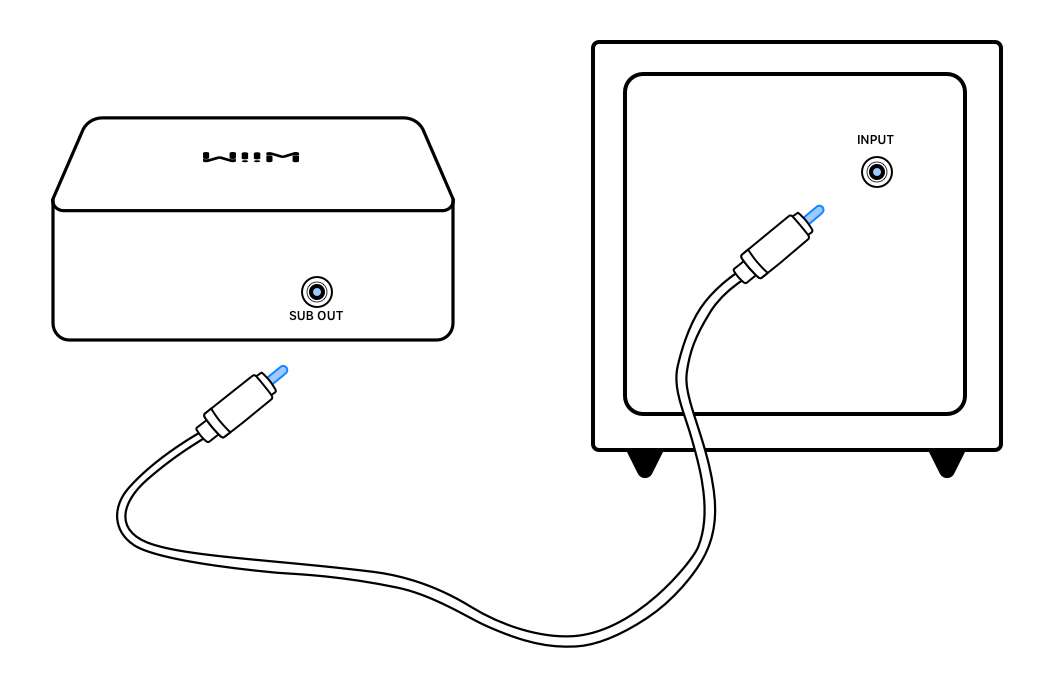 WiiM

SUB OUT

INPUT