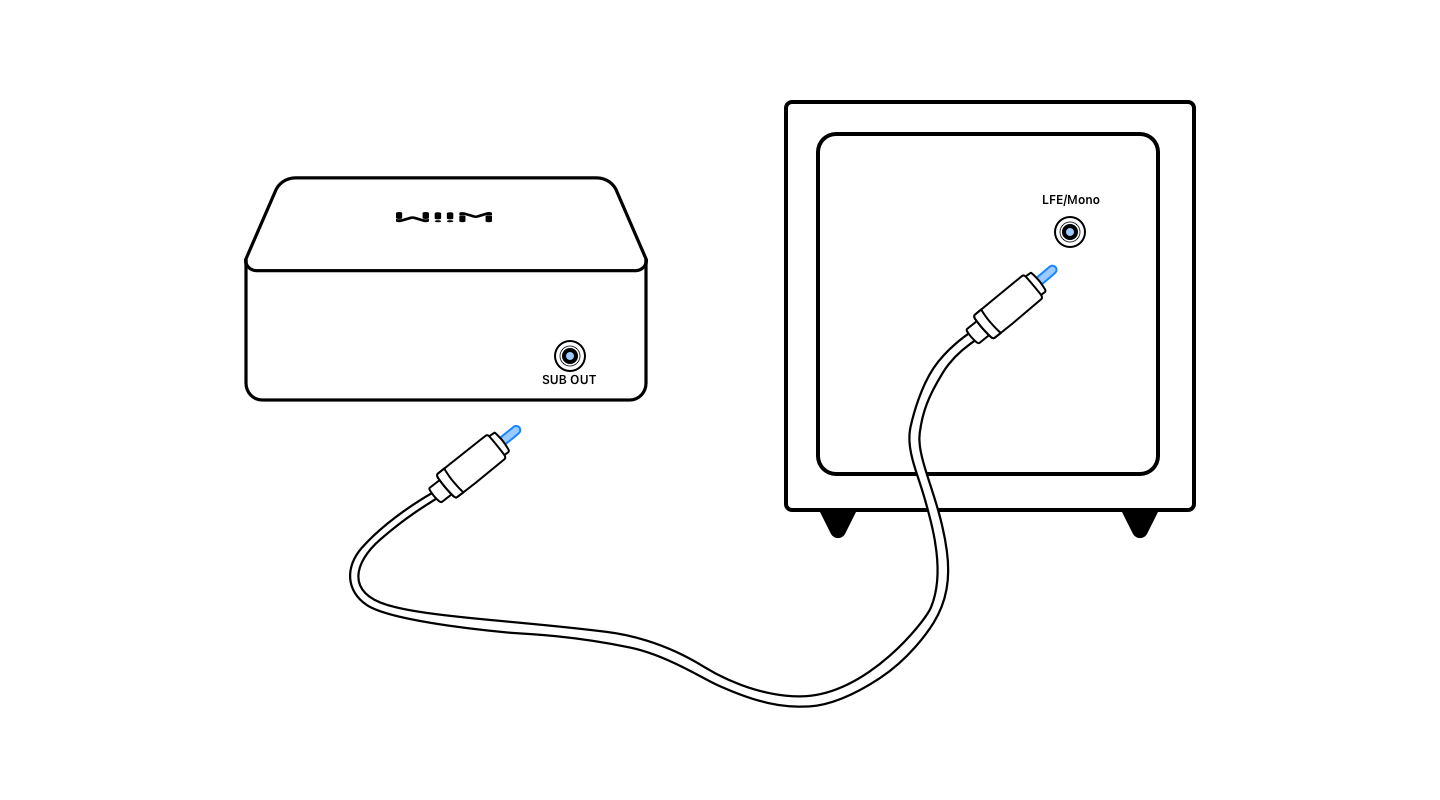 WiiM
SUB OUT
LFE/Mono