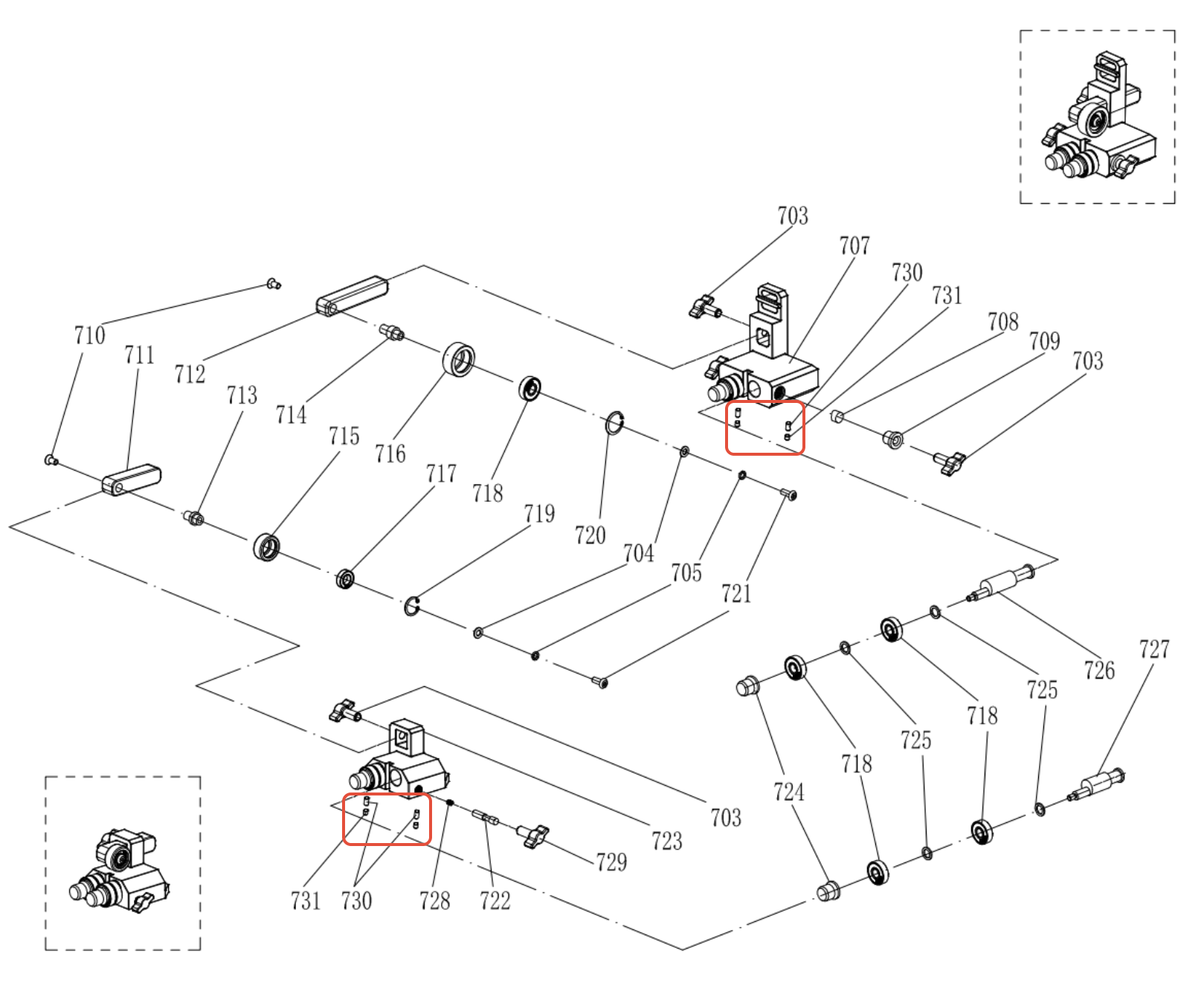 703
707
730
731
708
709
703
710
711
712
713
714
715
716
717
718
719
720
704
705
721
726
727
725
718
725
718
724
703
723
729
731
730
728
722