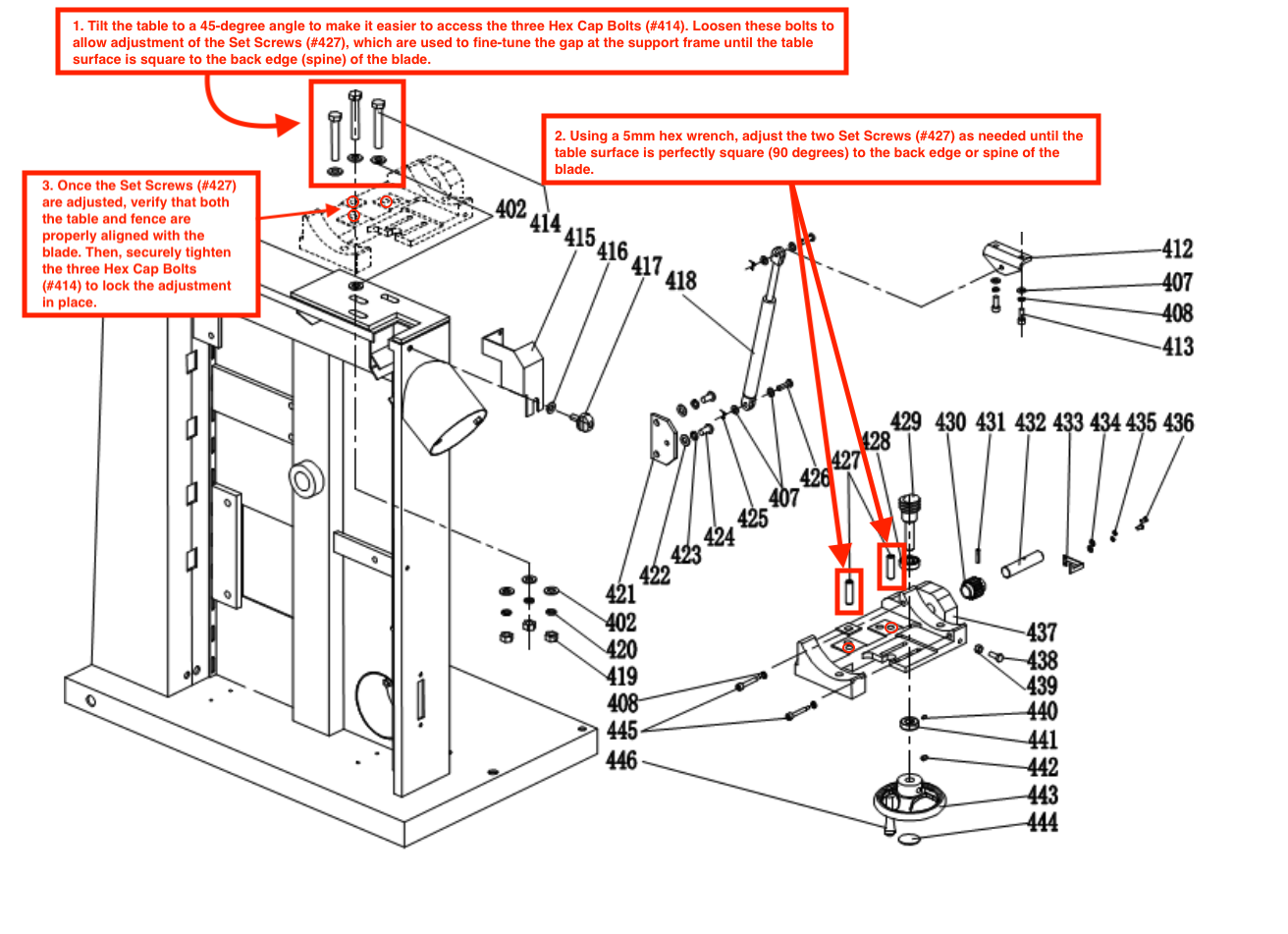 1. Tilt the table to a 45-degree angle to make it easier to access the three Hex Cap Bolts (#414). Loosen these bolts to allow adjustment of the Set Screws (#427), which are used to fine-tune the gap at the support frame until the table surface is square to the back edge (spine) of the blade.

2. Using a 5mm hex wrench, adjust the two Set Screws (#427) as needed until the table surface is perfectly square (90 degrees) to the back edge or spine of the blade.

3. Once the Set Screws (#427) are adjusted, verify that both the table and fence are properly aligned with the blade. Then, securely tighten the three Hex Cap Bolts (#414) to lock the adjustment in place.

402
414
415
416
417
418
412
407
408
413
429
430
431
432
433
434
435
436
428
427
426
407
425
424
423
422
421
402
420
419
408
445
446
437
438
439
440
441
442
443
444