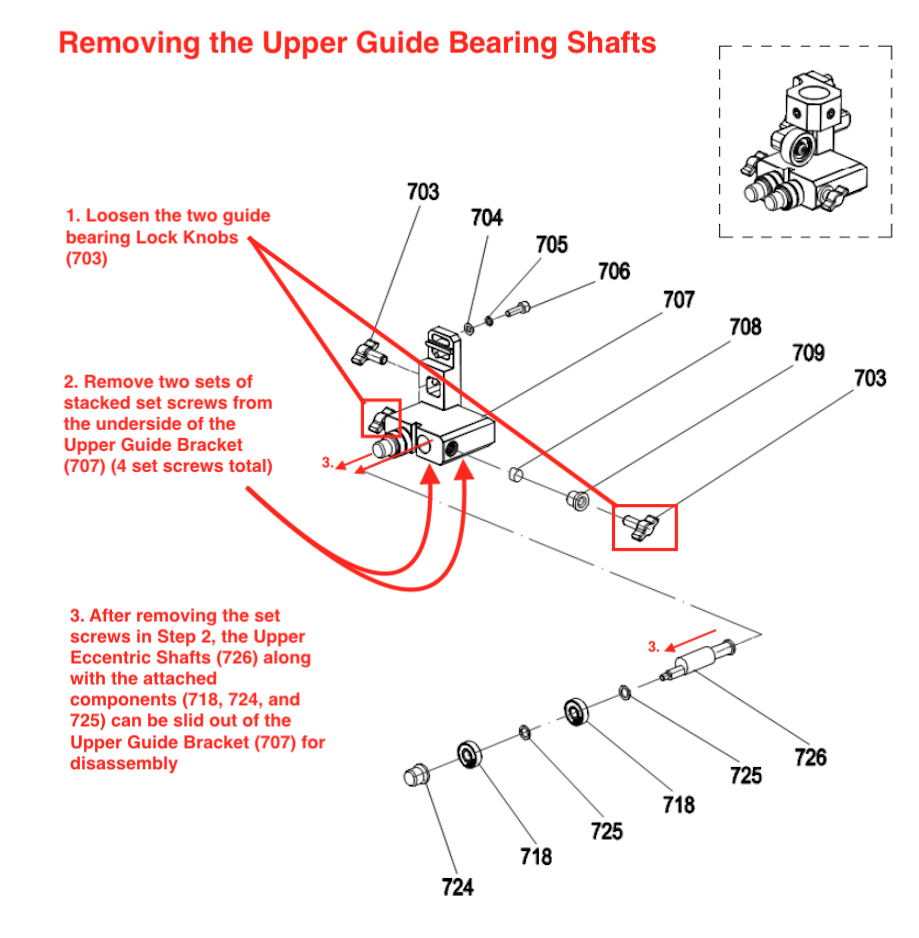 Removing the Upper Guide Bearing Shafts

1. Loosen the two guide bearing Lock Knobs (703)

2. Remove two sets of stacked set screws from the underside of the Upper Guide Bracket (707) (4 set screws total)

3. After removing the set screws in Step 2, the Upper Eccentric Shafts (726) along with the attached components (718, 724, and 725) can be slid out of the Upper Guide Bracket (707) for disassembly

703
704
705
706
707
708
709
703
3.
3.
726
725
718
725
718
724