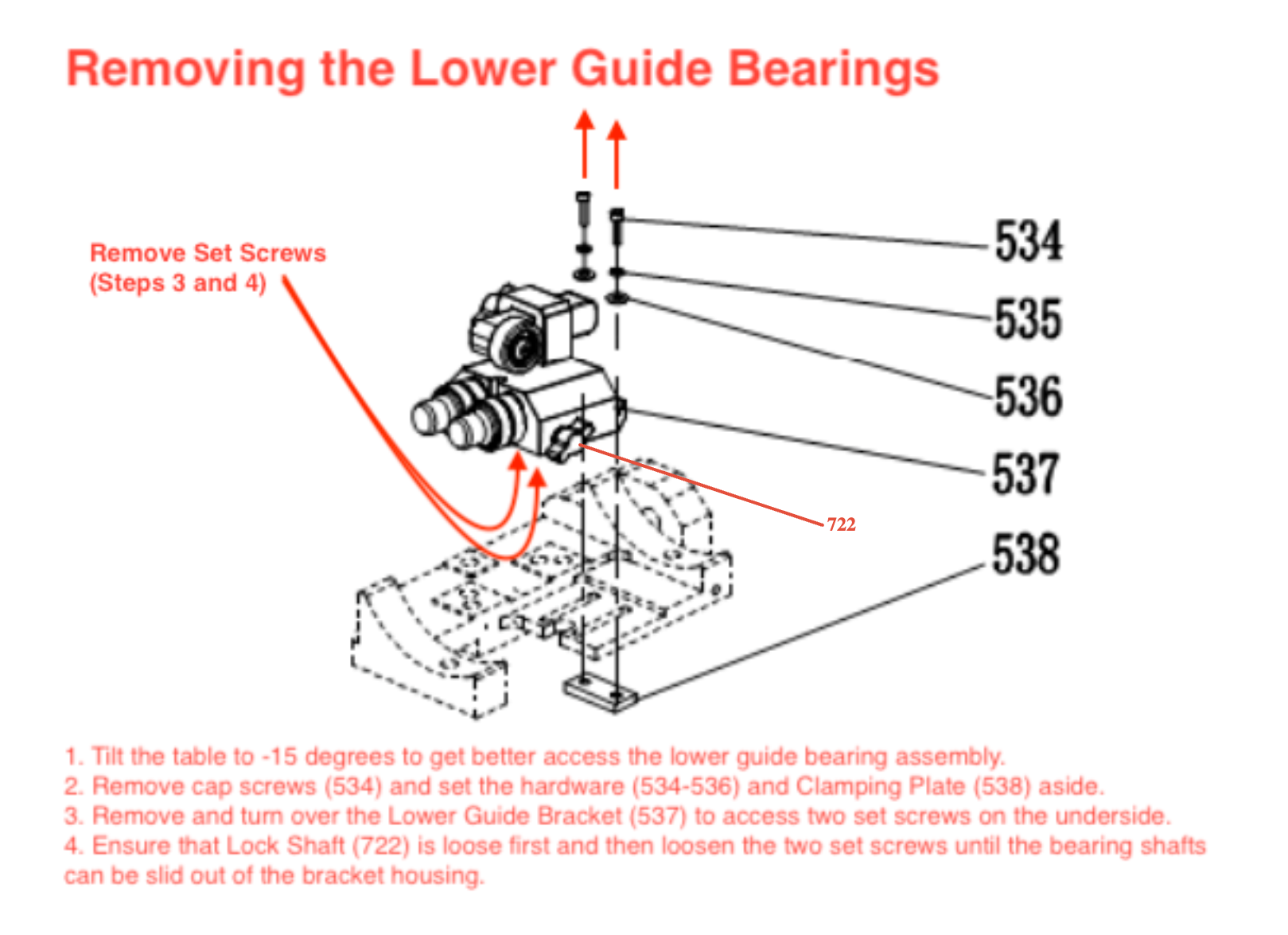 Removing the Lower Guide Bearings

Remove Set Screws
(Steps 3 and 4)

534
535
536
537
722
538

1. Tilt the table to -15 degrees to get better access the lower guide bearing assembly.
2. Remove cap screws (534) and set the hardware (534-536) and Clamping Plate (538) aside.
3. Remove and turn over the Lower Guide Bracket (537) to access two set screws on the underside.
4. Ensure that Lock Shaft (722) is loose first and then loosen the two set screws until the bearing shafts can be slid out of the bracket housing.