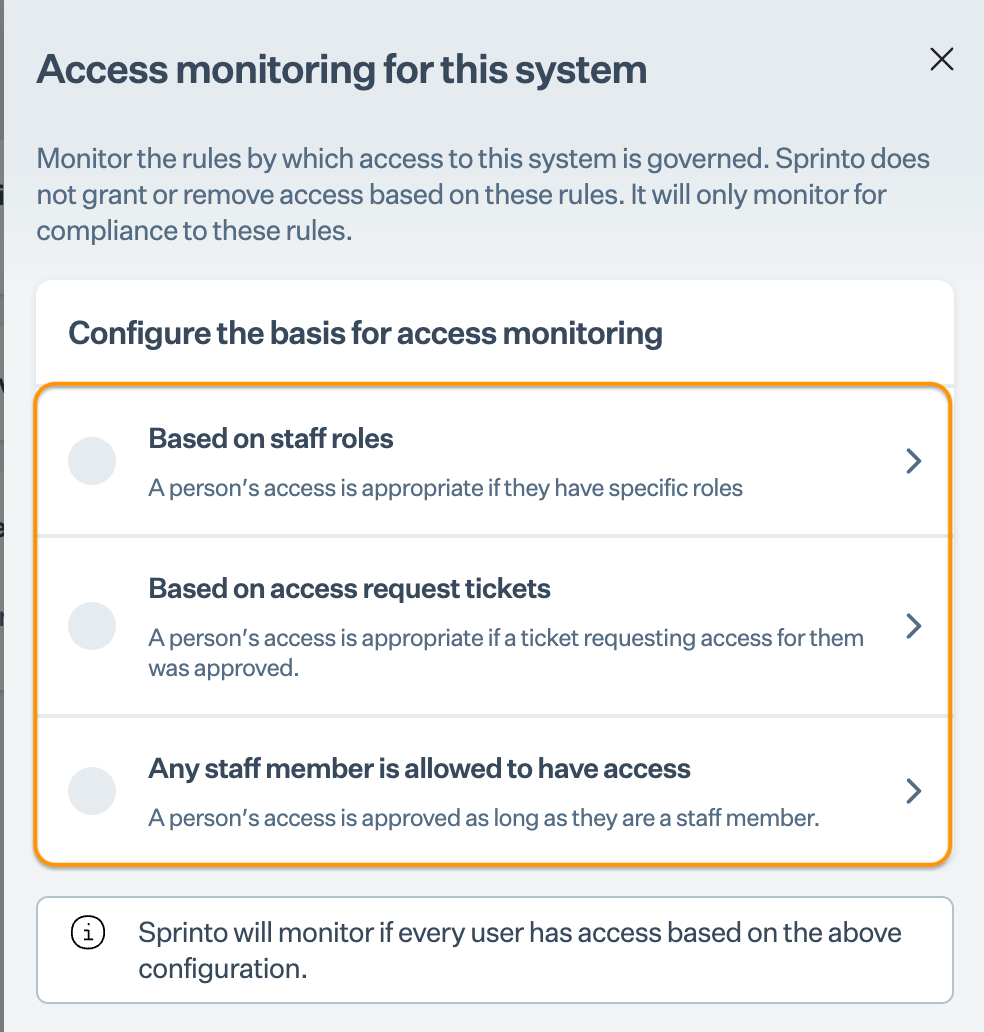 Access monitoring for this system

Monitor the rules by which access to this system is governed. Sprinto does not grant or remove access based on these rules. It will only monitor for compliance to these rules.

Configure the basis for access monitoring

Based on staff roles
A person's access is appropriate if they have specific roles

Based on access request tickets
A person's access is appropriate if a ticket requesting access for them was approved.

Any staff member is allowed to have access
A person's access is approved as long as they are a staff member.

Sprinto will monitor if every user has access based on the above configuration.