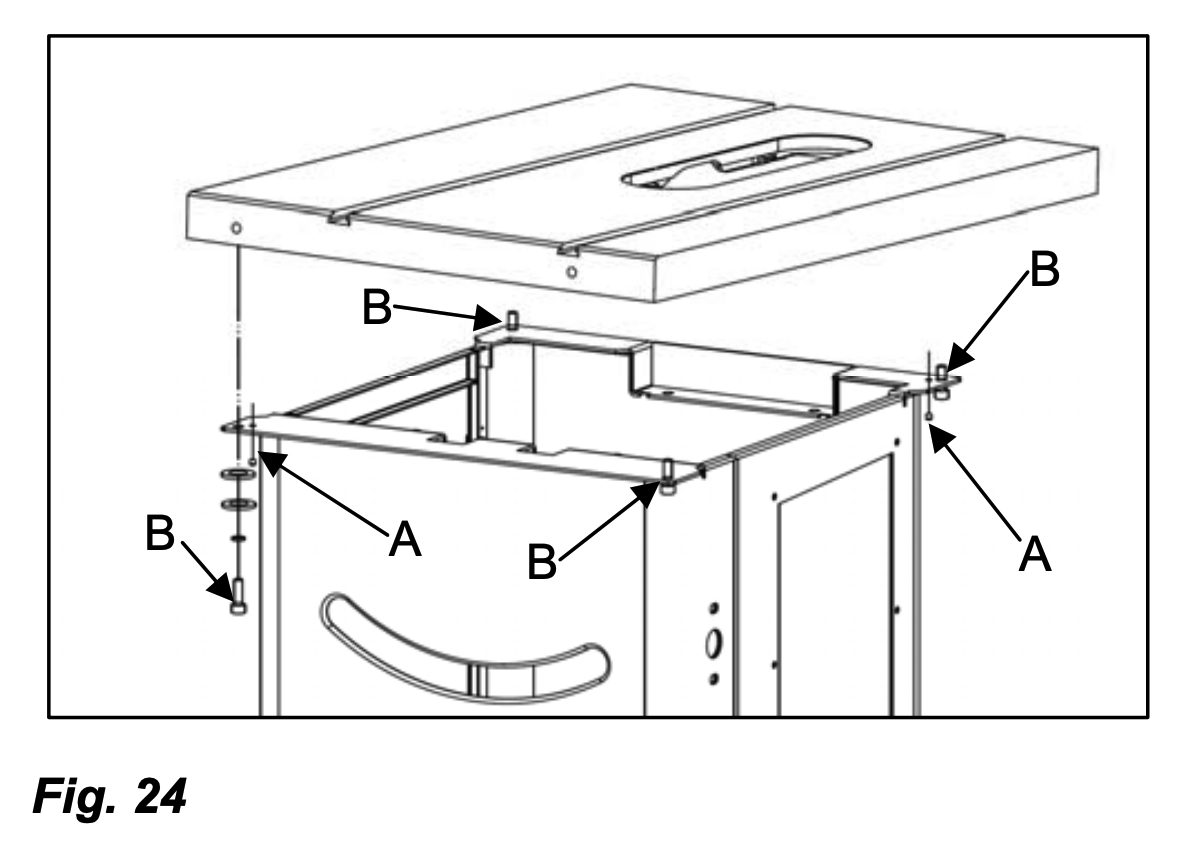 B
B
B
A
B
A

Fig. 24