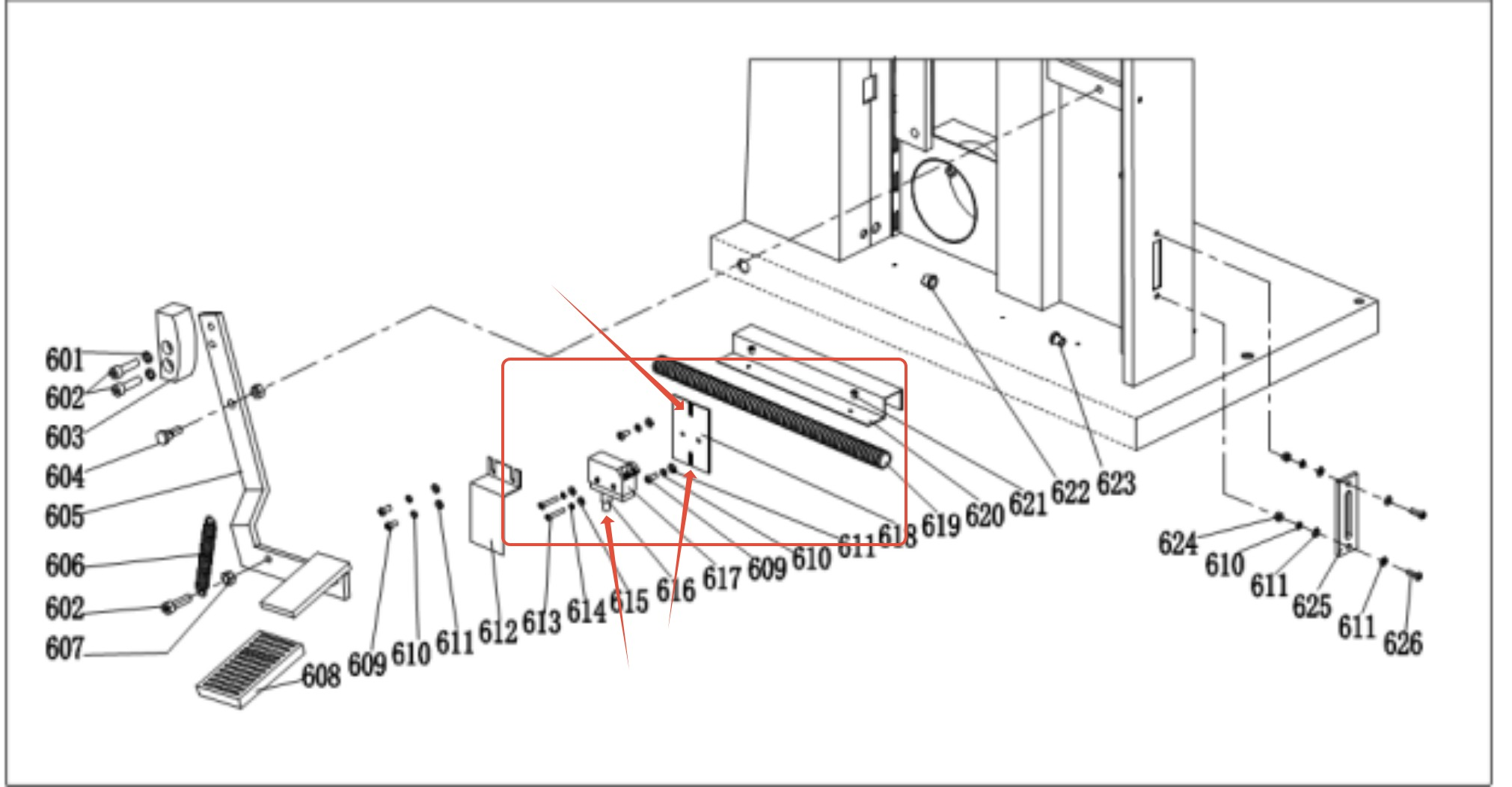 601
602
603
604
605
606
602
607
608
609
610
611
612
613
614
615
616
617
609
610
611
618
619
620
621
622
623
624
610
611
625
611
626