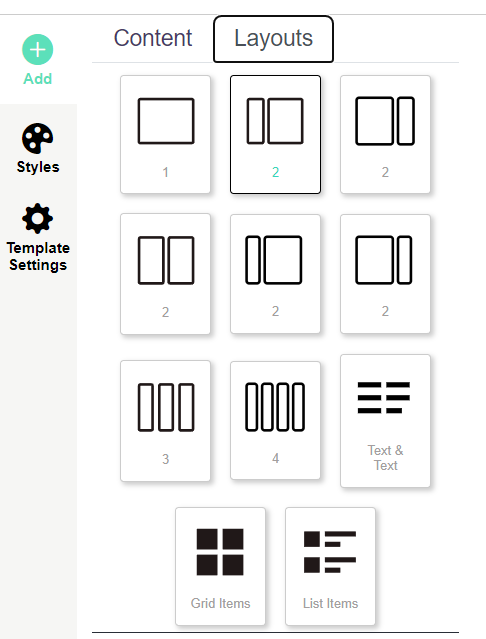 Add

Styles

Template Settings

Content

Layouts

1

2

2

2

2

2

3

4

Text & Text

Grid Items

List Items