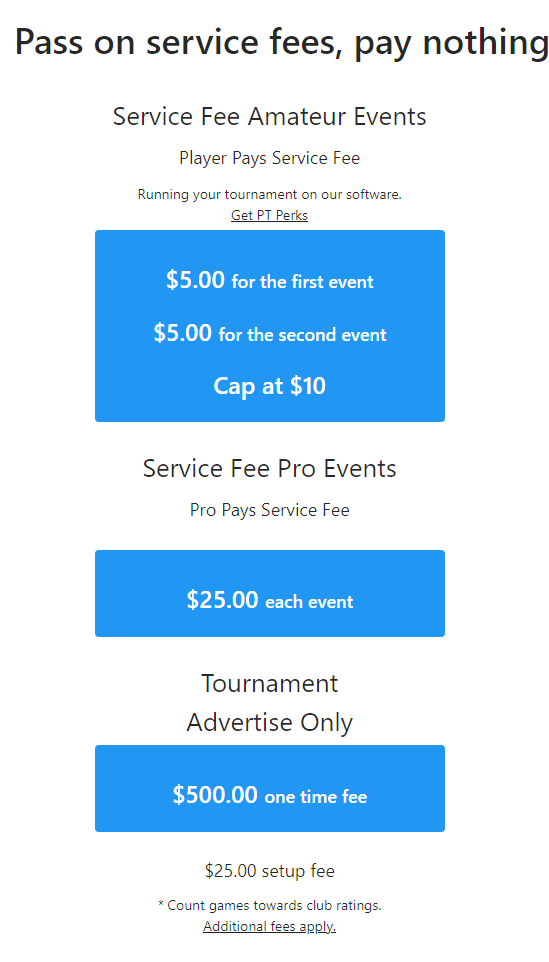 Pass on service fees, pay nothing

Service Fee Amateur Events

Player Pays Service Fee

Running your tournament on our software.
Get PT Perks

\$5.00 for the first event

\$5.00 for the second event

Cap at \$10

Service Fee Pro Events

Pro Pays Service Fee

\$25.00 each event

Tournament
Advertise Only

\$500.00 one time fee

\$25.00 setup fee

* Count games towards club ratings.
Additional fees apply.