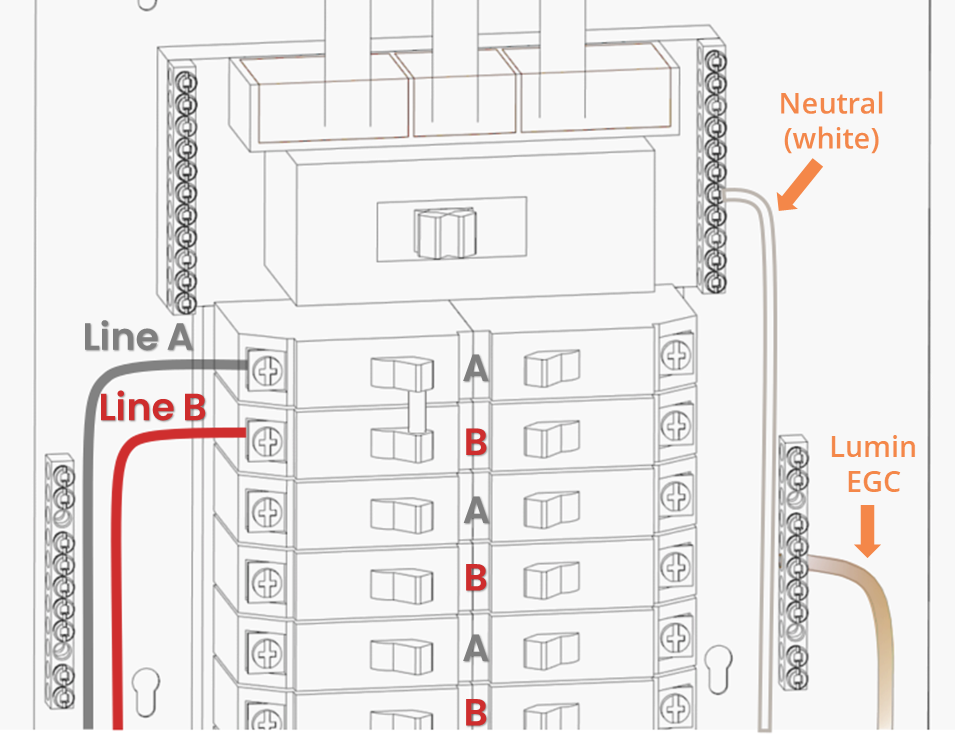 Neutral (white)

Line A

Line B

A

B

A

B

A

B

Lumin EGC