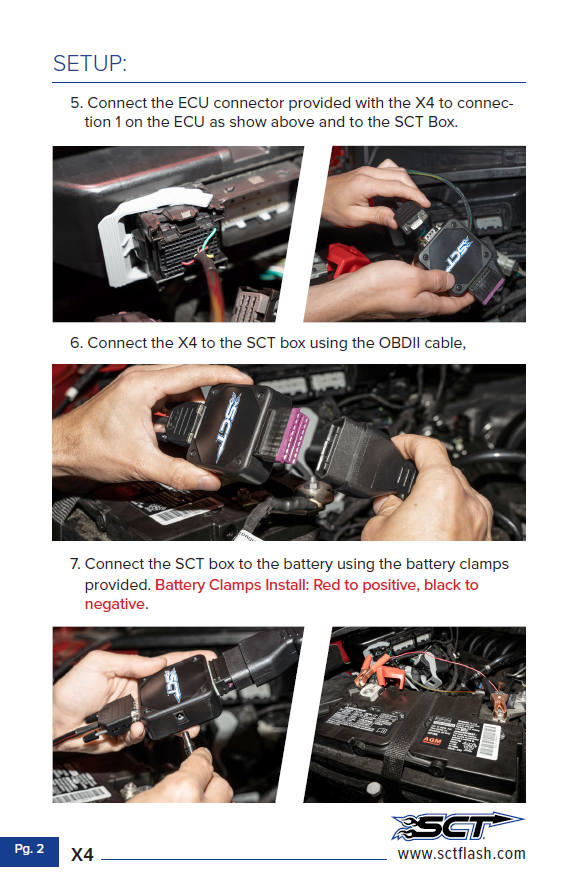 SETUP:

5. Connect the ECU connector provided with the X4 to connection 1 on the ECU as show above and to the SCT Box.

SCT

6. Connect the X4 to the SCT box using the OBDII cable,

SCT

7. Connect the SCT box to the battery using the battery clamps provided. Battery Clamps Install: Red to positive, black to negative.

SCT

AGM

Pg. 2 X4

SCT
www.sctflash.com