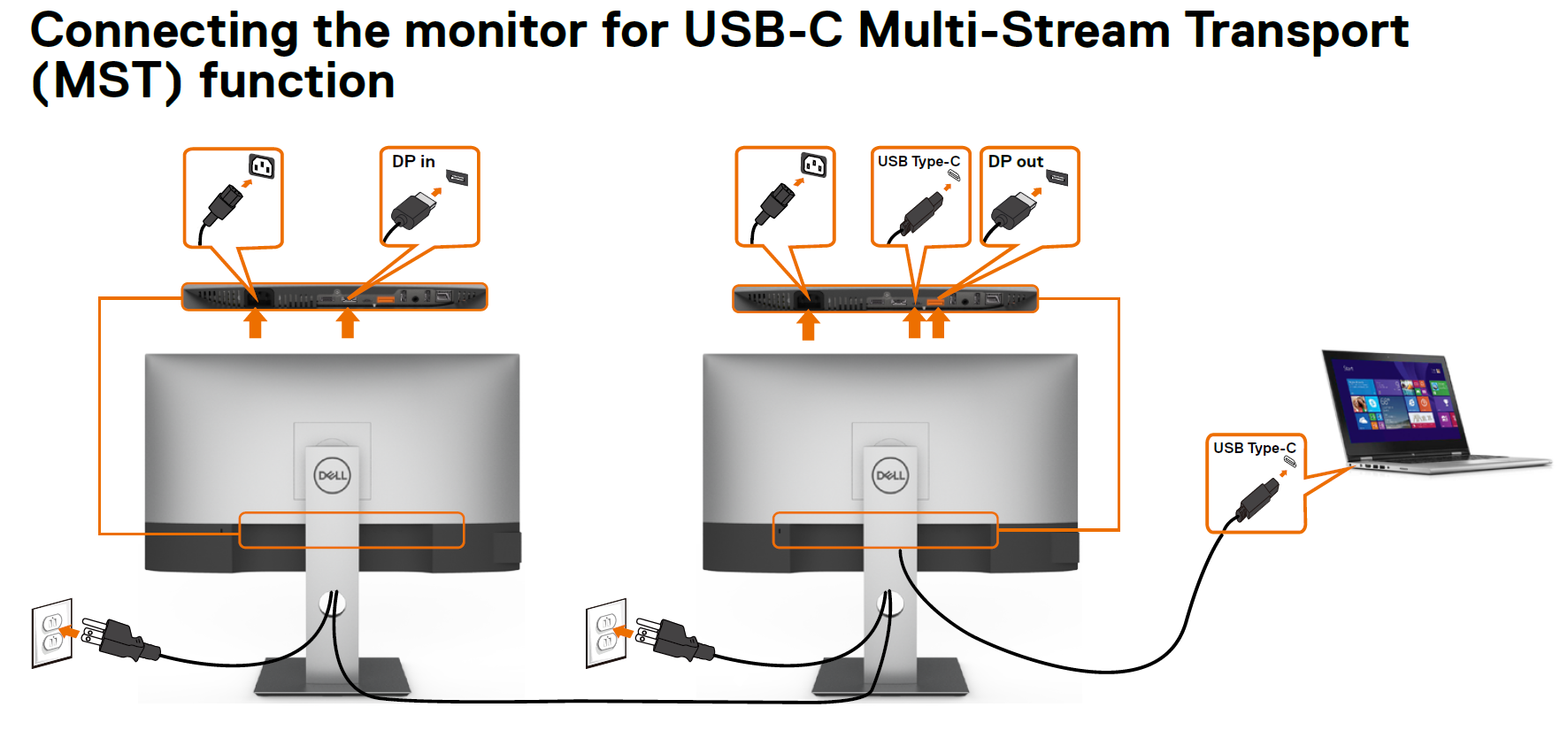 Connecting the monitor for USB-C Multi-Stream Transport (MST) function

DP in

USB Type-C

DP out

DELL

DELL

USB Type-C