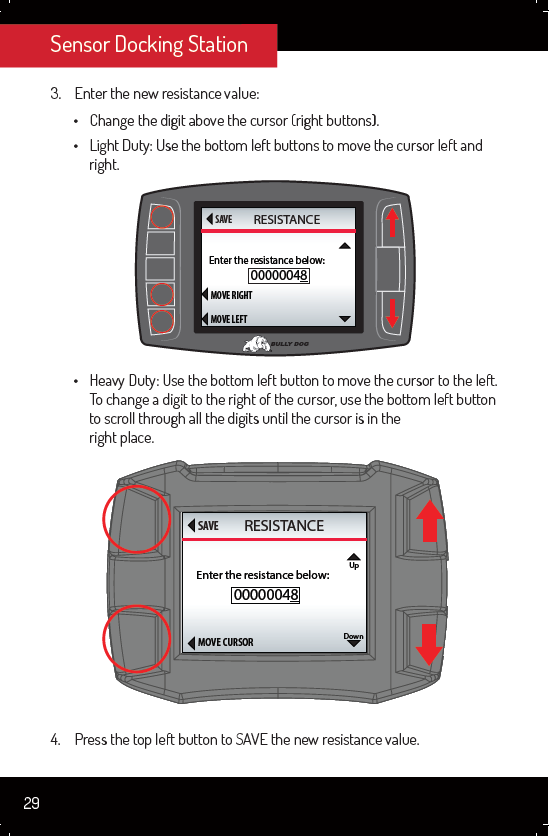 Sensor Docking Station

3. Enter the new resistance value:

• Change the digit above the cursor (right buttons).

• Light Duty: Use the bottom left buttons to move the cursor left and right.

SAVE RESISTANCE

Enter the resistance below:

00000048

MOVE RIGHT

MOVE LEFT

BULLY DOG

• Heavy Duty: Use the bottom left button to move the cursor to the left. To change a digit to the right of the cursor, use the bottom left button to scroll through all the digits until the cursor is in the right place.

SAVE RESISTANCE

Up

Enter the resistance below:

00000048

MOVE CURSOR

Down

4. Press the top left button to SAVE the new resistance value.

29