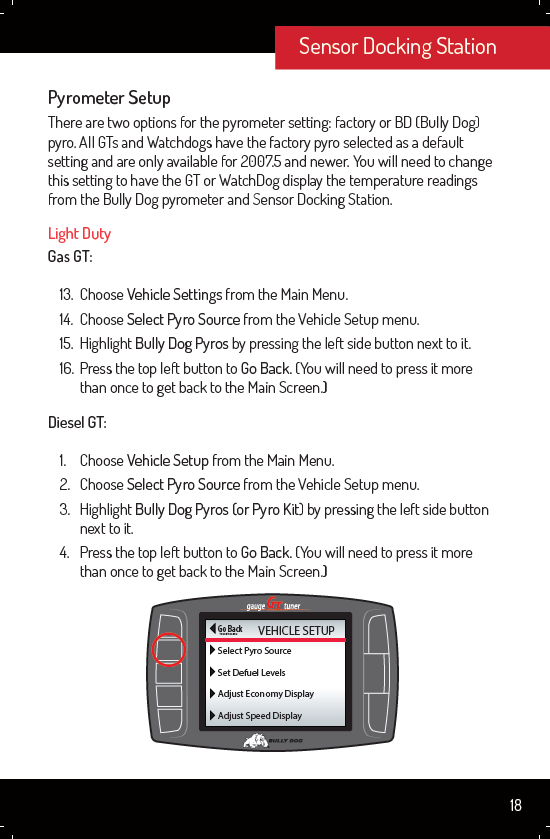 Sensor Docking Station

Pyrometer Setup

There are two options for the pyrometer setting: factory or BD (Bully Dog) pyro. All GTs and Watchdogs have the factory pyro selected as a default setting and are only available for 2007.5 and newer. You will need to change this setting to have the GT or WatchDog display the temperature readings from the Bully Dog pyrometer and Sensor Docking Station.

Light Duty

Gas GT:

13. Choose Vehicle Settings from the Main Menu.
14. Choose Select Pyro Source from the Vehicle Setup menu.
15. Highlight Bully Dog Pyros by pressing the left side button next to it.
16. Press the top left button to Go Back. (You will need to press it more than once to get back to the Main Screen.)

Diesel GT:

1. Choose Vehicle Setup from the Main Menu.
2. Choose Select Pyro Source from the Vehicle Setup menu.
3. Highlight Bully Dog Pyros (or Pyro Kit) by pressing the left side button next to it.
4. Press the top left button to Go Back. (You will need to press it more than once to get back to the Main Screen.)

gauge GT tuner

Go Back VEHICLE SETUP

Select Pyro Source

Set Defuel Levels

Adjust Economy Display

Adjust Speed Display

BULLY DOG

18