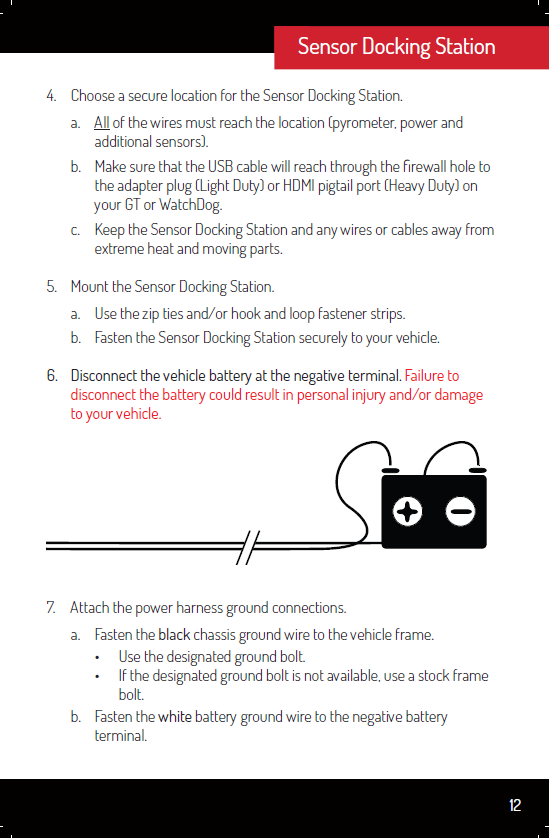 Sensor Docking Station

4. Choose a secure location for the Sensor Docking Station.

a. All of the wires must reach the location (pyrometer, power and additional sensors).

b. Make sure that the USB cable will reach through the firewall hole to the adapter plug (Light Duty) or HDMI pigtail port (Heavy Duty) on your GT or WatchDog.

c. Keep the Sensor Docking Station and any wires or cables away from extreme heat and moving parts.

5. Mount the Sensor Docking Station.

a. Use the zip ties and/or hook and loop fastener strips.

b. Fasten the Sensor Docking Station securely to your vehicle.

6. Disconnect the vehicle battery at the negative terminal. Failure to disconnect the battery could result in personal injury and/or damage to your vehicle.

7. Attach the power harness ground connections.

a. Fasten the black chassis ground wire to the vehicle frame.
• Use the designated ground bolt.
• If the designated ground bolt is not available, use a stock frame bolt.

b. Fasten the white battery ground wire to the negative battery terminal.

12