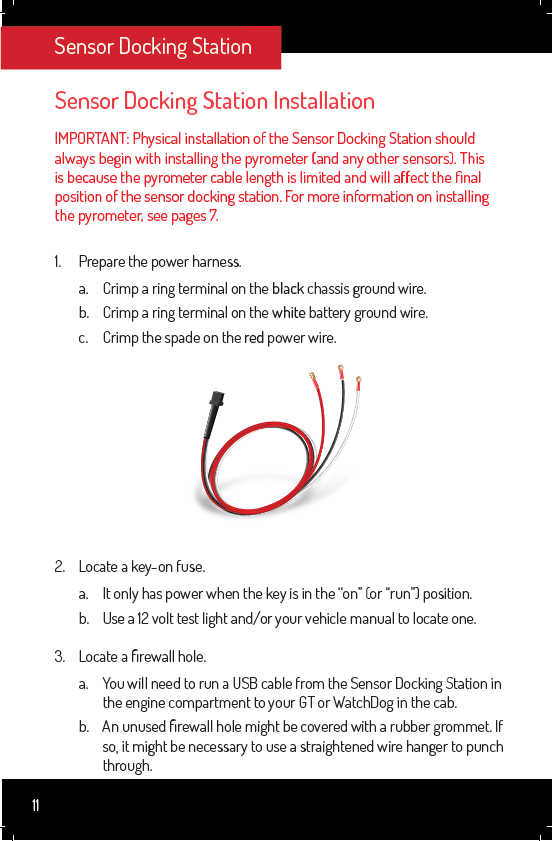 Sensor Docking Station

Sensor Docking Station Installation

IMPORTANT: Physical installation of the Sensor Docking Station should always begin with installing the pyrometer (and any other sensors). This is because the pyrometer cable length is limited and will affect the final position of the sensor docking station. For more information on installing the pyrometer, see pages 7.

1. Prepare the power harness.

a. Crimp a ring terminal on the black chassis ground wire.

b. Crimp a ring terminal on the white battery ground wire.

c. Crimp the spade on the red power wire.

2. Locate a key-on fuse.

a. It only has power when the key is in the "on" (or "run") position.

b. Use a 12 volt test light and/or your vehicle manual to locate one.

3. Locate a firewall hole.

a. You will need to run a USB cable from the Sensor Docking Station in the engine compartment to your GT or WatchDog in the cab.

b. An unused firewall hole might be covered with a rubber grommet. If so, it might be necessary to use a straightened wire hanger to punch through.

11