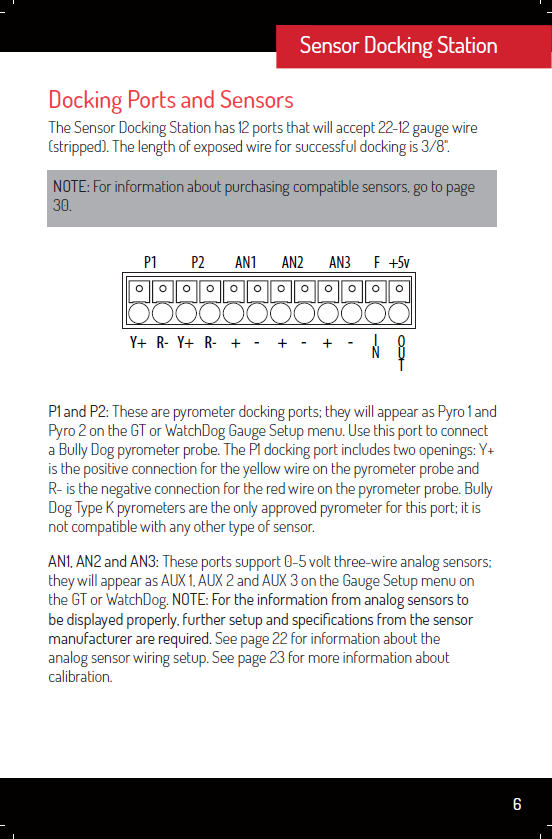 Sensor Docking Station

Docking Ports and Sensors

The Sensor Docking Station has 12 ports that will accept 22-12 gauge wire (stripped). The length of exposed wire for successful docking is 3/8".

NOTE: For information about purchasing compatible sensors, go to page 30.

P1 P2 AN1 AN2 AN3 F +5v

Y+ R- Y+ R- + - + - + - IN OUT

P1 and P2: These are pyrometer docking ports; they will appear as Pyro 1 and Pyro 2 on the GT or WatchDog Gauge Setup menu. Use this port to connect a Bully Dog pyrometer probe. The P1 docking port includes two openings: Y+ is the positive connection for the yellow wire on the pyrometer probe and R- is the negative connection for the red wire on the pyrometer probe. Bully Dog Type K pyrometers are the only approved pyrometer for this port; it is not compatible with any other type of sensor.

AN1, AN2 and AN3: These ports support 0-5 volt three-wire analog sensors; they will appear as AUX 1, AUX 2 and AUX 3 on the Gauge Setup menu on the GT or WatchDog. NOTE: For the information from analog sensors to be displayed properly, further setup and specifications from the sensor manufacturer are required. See page 22 for information about the analog sensor wiring setup. See page 23 for more information about calibration.

6