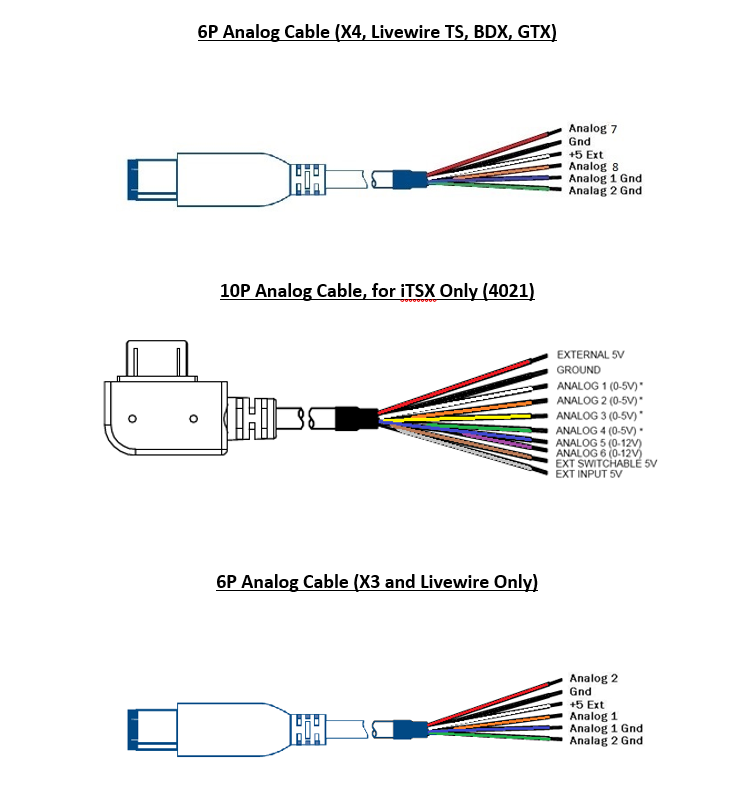 6P Analog Cable (X4, Livewire TS, BDX, GTX)

Analog 7
Gnd
+5 Ext
Analog 8
Analog 1 Gnd
Analag 2 Gnd

10P Analog Cable, for iTSX Only (4021)

EXTERNAL 5V
GROUND
ANALOG 1 (0-5V) *
ANALOG 2 (0-5V) *
ANALOG 3 (0-5V) *
ANALOG 4 (0-5V) *
ANALOG 5 (0-12V)
ANALOG 6 (0-12V)
EXT SWITCHABLE 5V
EXT INPUT 5V

6P Analog Cable (X3 and Livewire Only)

Analog 2
Gnd
+5 Ext
Analog 1
Analog 1 Gnd
Analag 2 Gnd