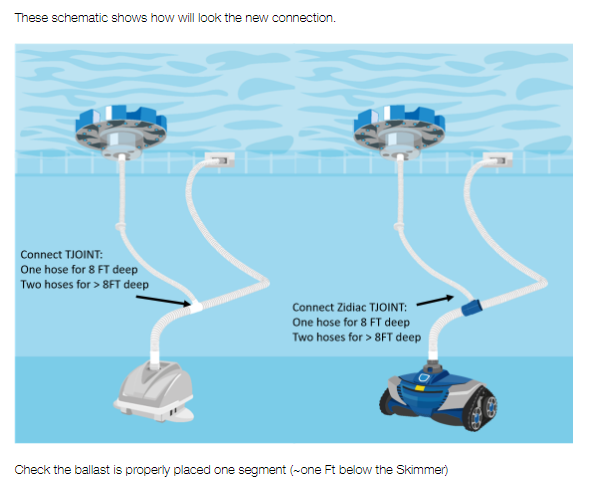 These schematic shows how will look the new connection.

Connect TJOINT:
One hose for 8 FT deep
Two hoses for > 8FT deep

Connect Zidiac TJOINT:
One hose for 8 FT deep
Two hoses for > 8FT deep

Check the ballast is properly placed one segment (~one Ft below the Skimmer)