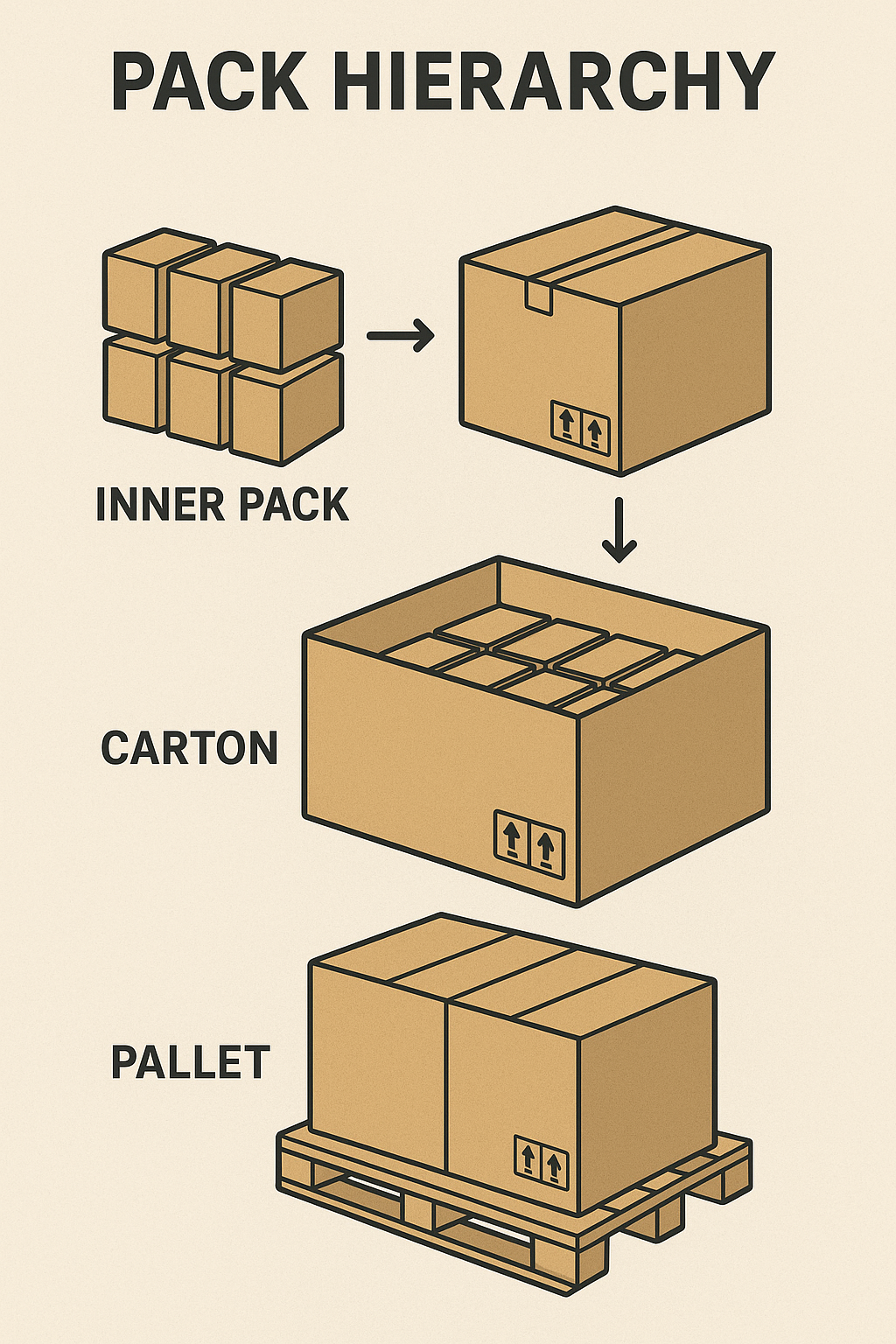 PACK HIERARCHY

INNER PACK

CARTON

PALLET