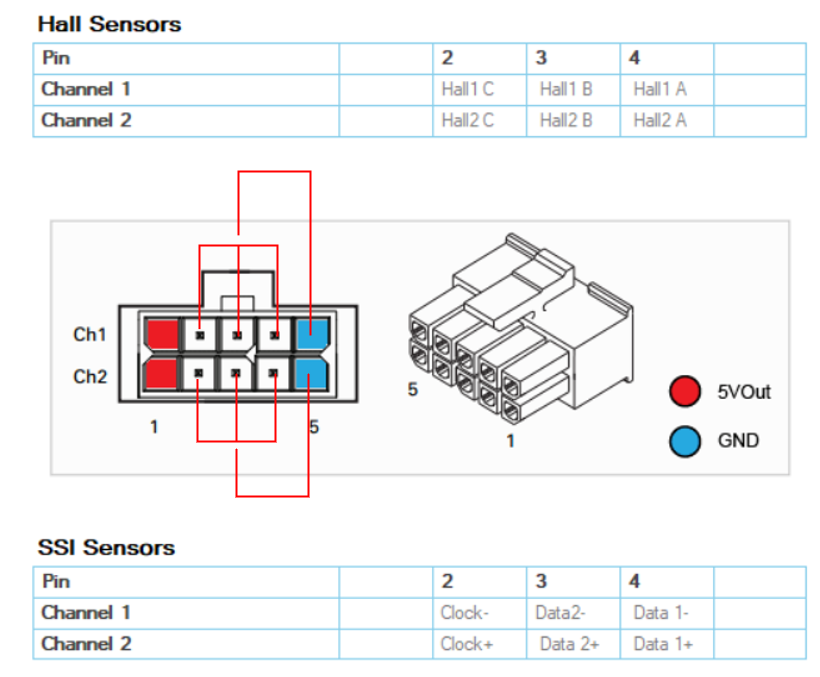 Hall Sensors

| Pin | | 2 | 3 | 4 | |
|---|---|---|---|---|---|
| Channel 1 | | Hall1 C | Hall1 B | Hall1 A | |
| Channel 2 | | Hall2 C | Hall2 B | Hall2 A | |

Ch1
Ch2
1
5
5
1
5VOut
GND

SSI Sensors

| Pin | | 2 | 3 | 4 | |
|---|---|---|---|---|---|
| Channel 1 | | Clock- | Data2- | Data 1- | |
| Channel 2 | | Clock+ | Data 2+ | Data 1+ | |