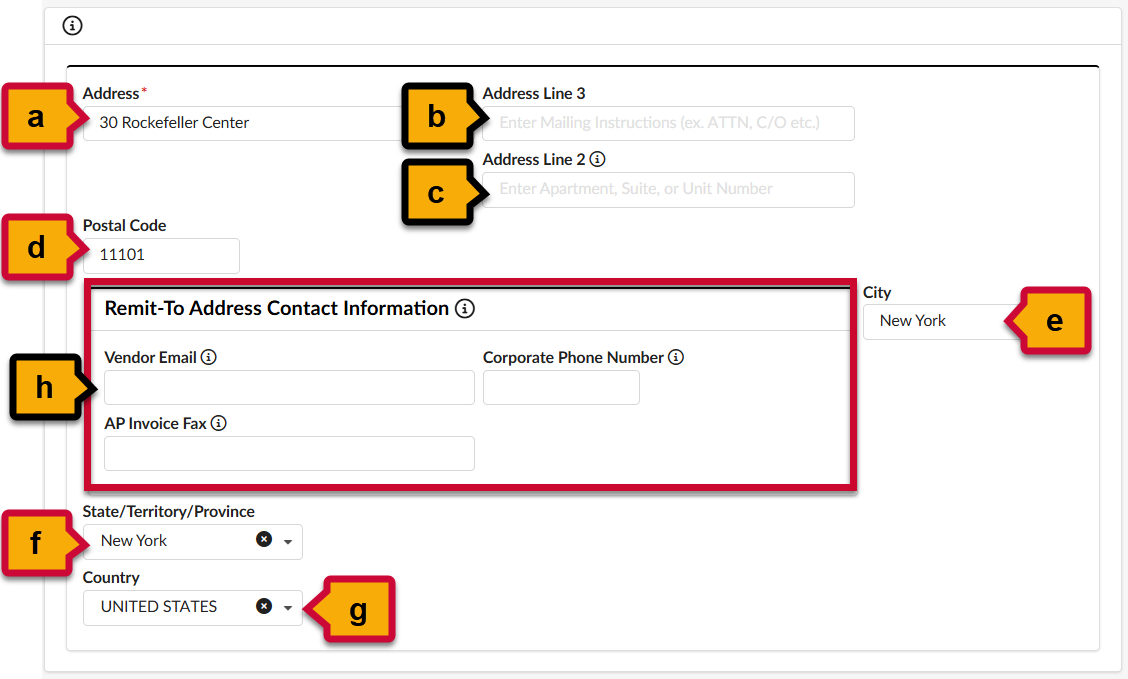 a
Address*
30 Rockefeller Center

b
Address Line 3
Enter Mailing Instructions (ex. ATTN, C/O etc.)

c
Address Line 2
Enter Apartment, Suite, or Unit Number

d
Postal Code
11101

Remit-To Address Contact Information

h
Vendor Email

Corporate Phone Number

AP Invoice Fax

City
New York
e

f
State/Territory/Province
New York

Country
UNITED STATES
g