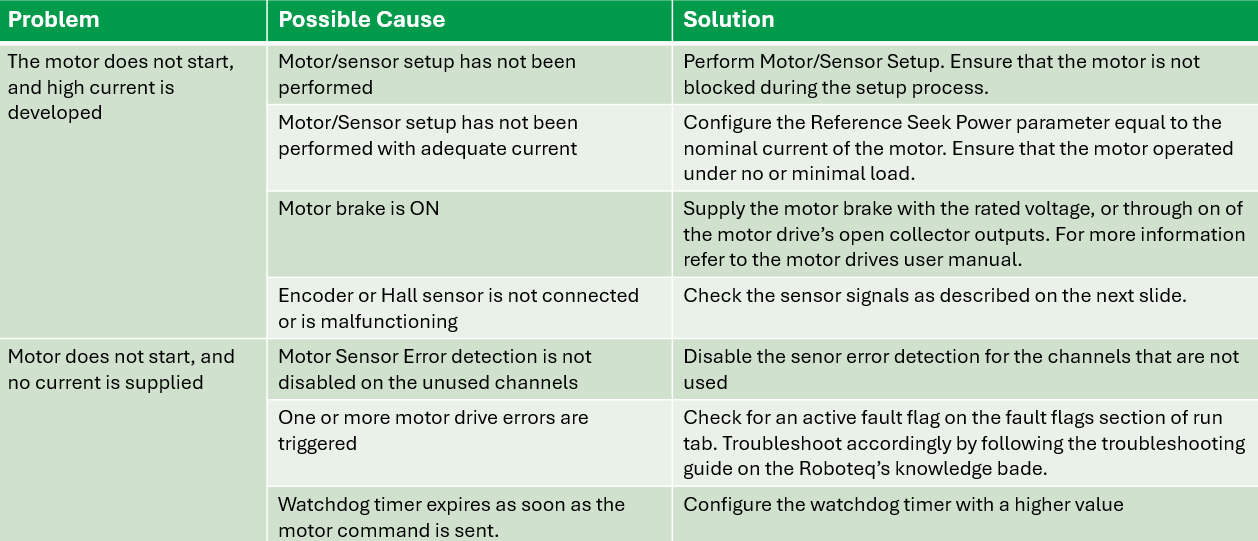 | Problem | Possible Cause | Solution |
|---|---|---|
| The motor does not start, and high current is developed | Motor/sensor setup has not been performed | Perform Motor/Sensor Setup. Ensure that the motor is not blocked during the setup process. |
| | Motor/Sensor setup has not been performed with adequate current | Configure the Reference Seek Power parameter equal to the nominal current of the motor. Ensure that the motor operated under no or minimal load. |
| | Motor brake is ON | Supply the motor brake with the rated voltage, or through on of the motor drive's open collector outputs. For more information refer to the motor drives user manual. |
| | Encoder or Hall sensor is not connected or is malfunctioning | Check the sensor signals as described on the next slide. |
| Motor does not start, and no current is supplied | Motor Sensor Error detection is not disabled on the unused channels | Disable the senor error detection for the channels that are not used |
| | One or more motor drive errors are triggered | Check for an active fault flag on the fault flags section of run tab. Troubleshoot accordingly by following the troubleshooting guide on the Roboteq's knowledge bade. |
| | Watchdog timer expires as soon as the motor command is sent. | Configure the watchdog timer with a higher value |