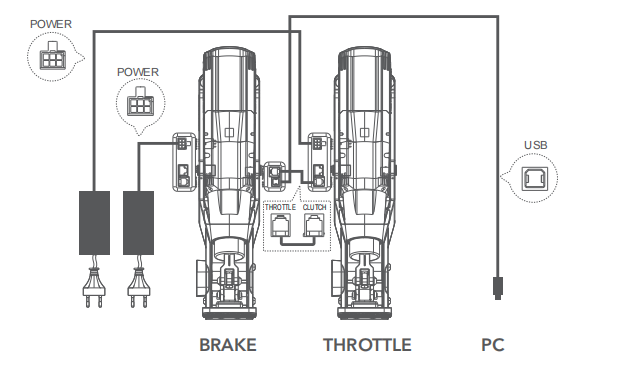 POWER

POWER

USB

THROTTLE CLUTCH

BRAKE THROTTLE PC