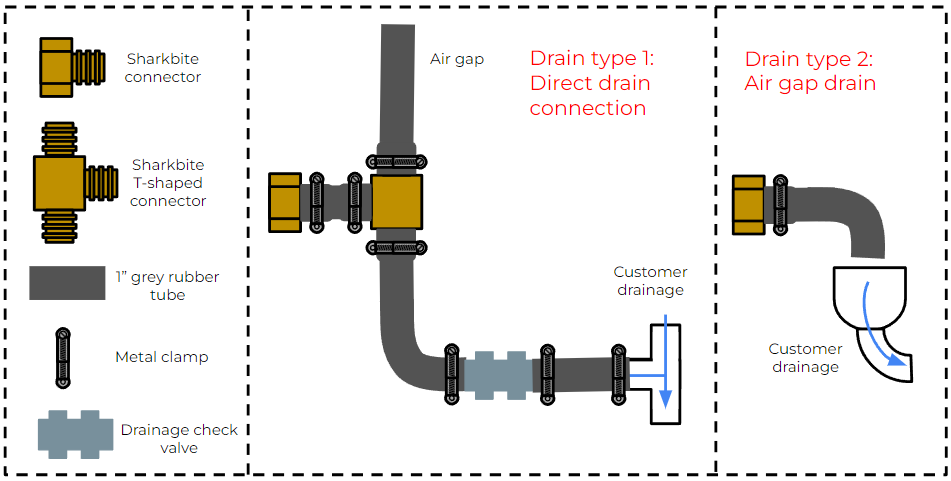 Sharkbite connector

Sharkbite T-shaped connector

1" grey rubber tube

Metal clamp

Drainage check valve

Air gap

Drain type 1: Direct drain connection

Customer drainage

Drain type 2: Air gap drain

Customer drainage