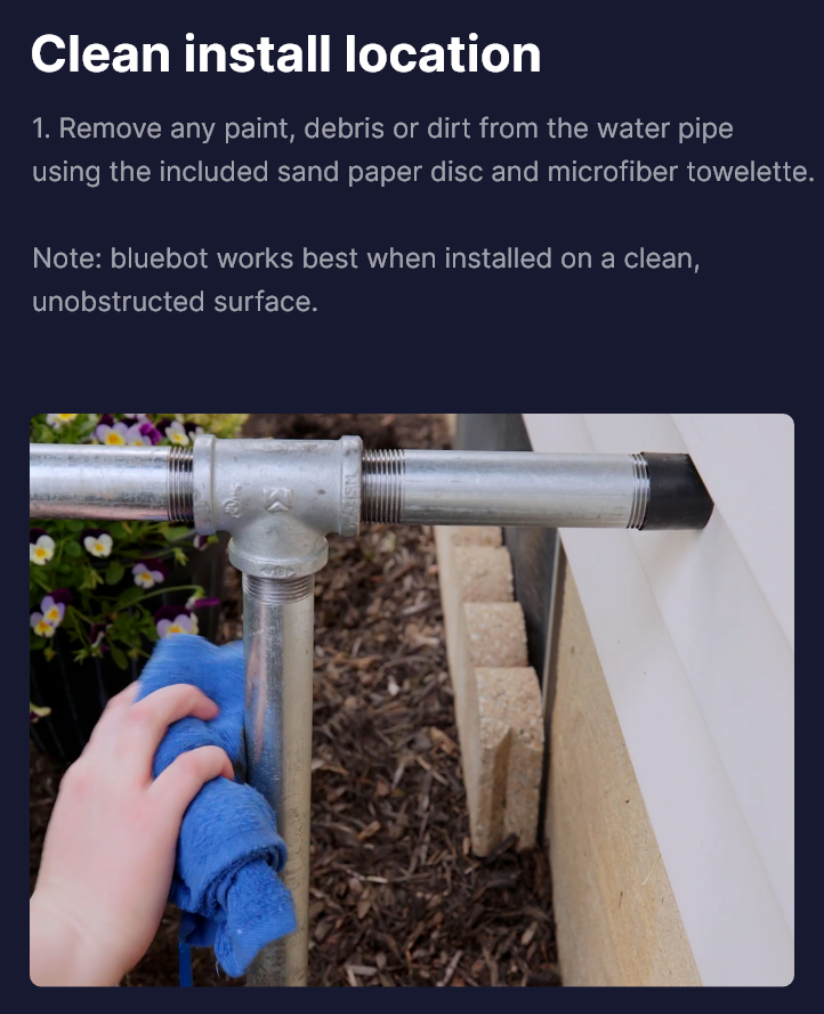 Clean install location

1. Remove any paint, debris or dirt from the water pipe using the included sand paper disc and microfiber towelette.

Note: bluebot works best when installed on a clean, unobstructed surface.