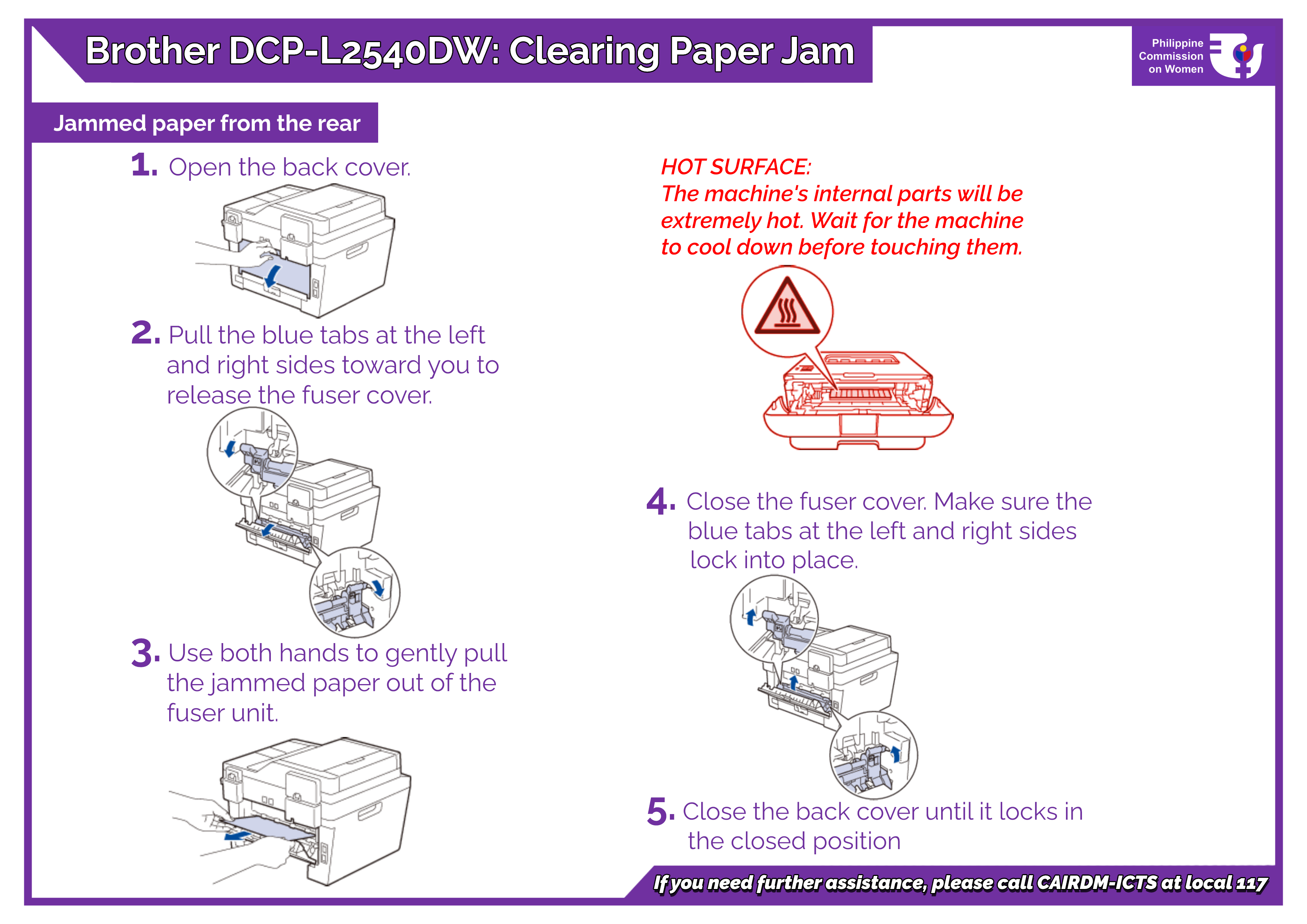 Brother DCP-L2540DW: Clearing Paper Jam

Philippine Commission on Women

Jammed paper from the rear

1. Open the back cover.

2. Pull the blue tabs at the left and right sides toward you to release the fuser cover.

3. Use both hands to gently pull the jammed paper out of the fuser unit.

HOT SURFACE:
The machine's internal parts will be extremely hot. Wait for the machine to cool down before touching them.

4. Close the fuser cover. Make sure the blue tabs at the left and right sides lock into place.

5. Close the back cover until it locks in the closed position

If you need further assistance, please call CAIRDM-ICTS at local 117