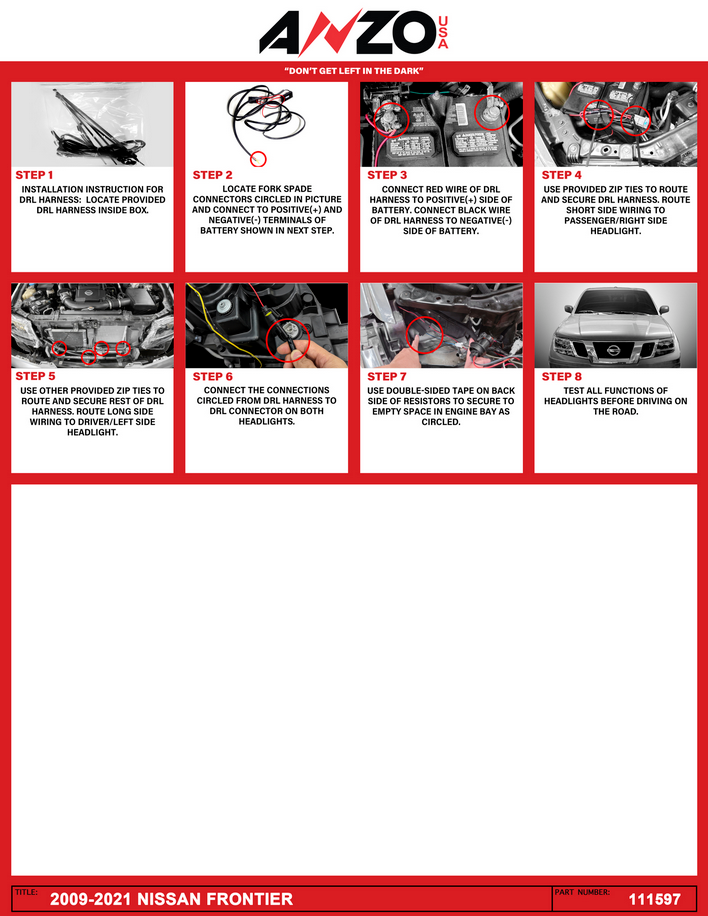 ANZO USA

"DON'T GET LEFT IN THE DARK"

STEP 1
INSTALLATION INSTRUCTION FOR DRL HARNESS: LOCATE PROVIDED DRL HARNESS INSIDE BOX.

STEP 2
LOCATE FORK SPADE CONNECTORS CIRCLED IN PICTURE AND CONNECT TO POSITIVE(+) AND NEGATIVE(-) TERMINALS OF BATTERY SHOWN IN NEXT STEP.

STEP 3
CONNECT RED WIRE OF DRL HARNESS TO POSITIVE(+) SIDE OF BATTERY. CONNECT BLACK WIRE OF DRL HARNESS TO NEGATIVE(-) SIDE OF BATTERY.

STEP 4
USE PROVIDED ZIP TIES TO ROUTE AND SECURE DRL HARNESS. ROUTE SHORT SIDE WIRING TO PASSENGER/RIGHT SIDE HEADLIGHT.

STEP 5
USE OTHER PROVIDED ZIP TIES TO ROUTE AND SECURE REST OF DRL HARNESS. ROUTE LONG SIDE WIRING TO DRIVER/LEFT SIDE HEADLIGHT.

STEP 6
CONNECT THE CONNECTIONS CIRCLED FROM DRL HARNESS TO DRL CONNECTOR ON BOTH HEADLIGHTS.

STEP 7
USE DOUBLE-SIDED TAPE ON BACK SIDE OF RESISTORS TO SECURE TO EMPTY SPACE IN ENGINE BAY AS CIRCLED.

STEP 8
TEST ALL FUNCTIONS OF HEADLIGHTS BEFORE DRIVING ON THE ROAD.

TITLE: 2009-2021 NISSAN FRONTIER

PART NUMBER: 111597