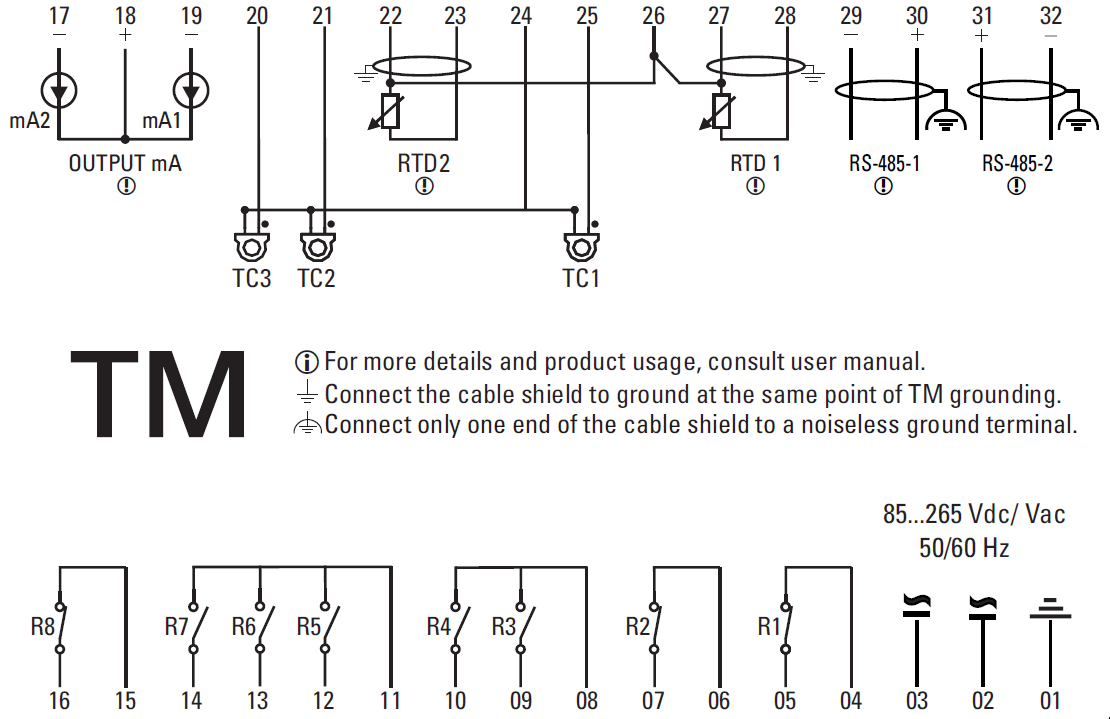 17 18 19 20 21 22 23 24 25 26 27 28 29 30 31 32

− + − − + + −

mA2 mA1

OUTPUT mA

RTD2

RTD 1

RS-485-1

RS-485-2

TC3 TC2 TC1

TM

For more details and product usage, consult user manual.

Connect the cable shield to ground at the same point of TM grounding.

Connect only one end of the cable shield to a noiseless ground terminal.

85...265 Vdc/ Vac
50/60 Hz

R8 R7 R6 R5 R4 R3 R2 R1

16 15 14 13 12 11 10 09 08 07 06 05 04 03 02 01