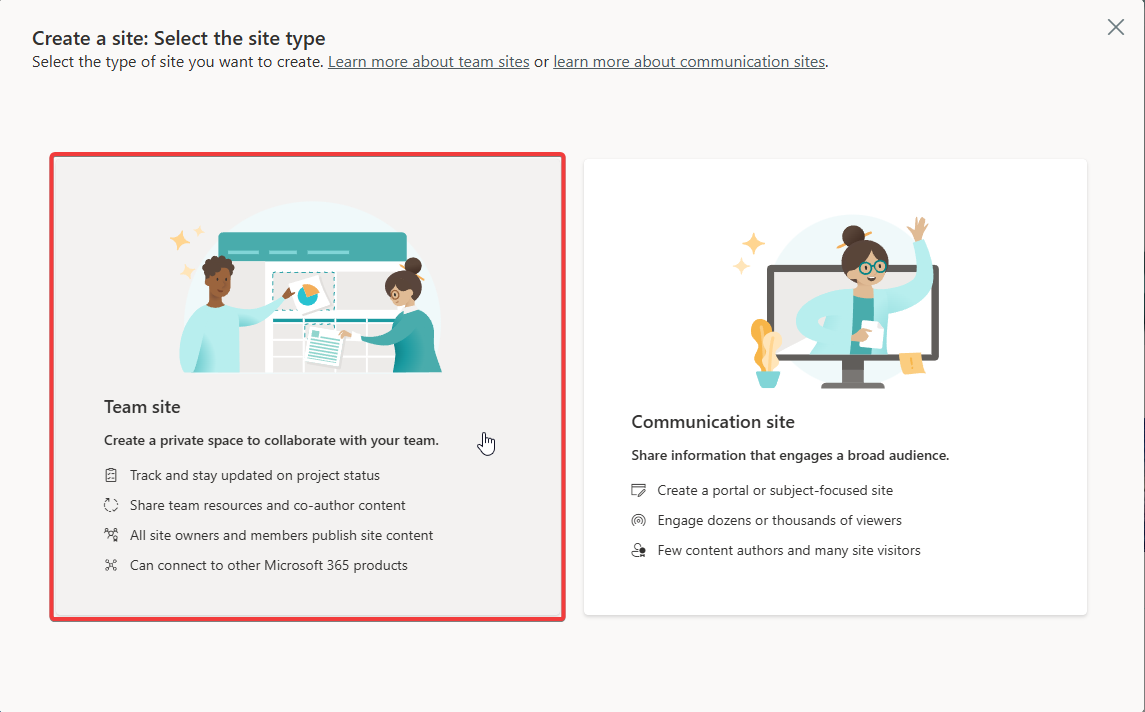 Create a site: Select the site type
Select the type of site you want to create. Learn more about team sites or learn more about communication sites.

Team site

Create a private space to collaborate with your team.

Track and stay updated on project status

Share team resources and co-author content

All site owners and members publish site content

Can connect to other Microsoft 365 products

Communication site

Share information that engages a broad audience.

Create a portal or subject-focused site

Engage dozens or thousands of viewers

Few content authors and many site visitors