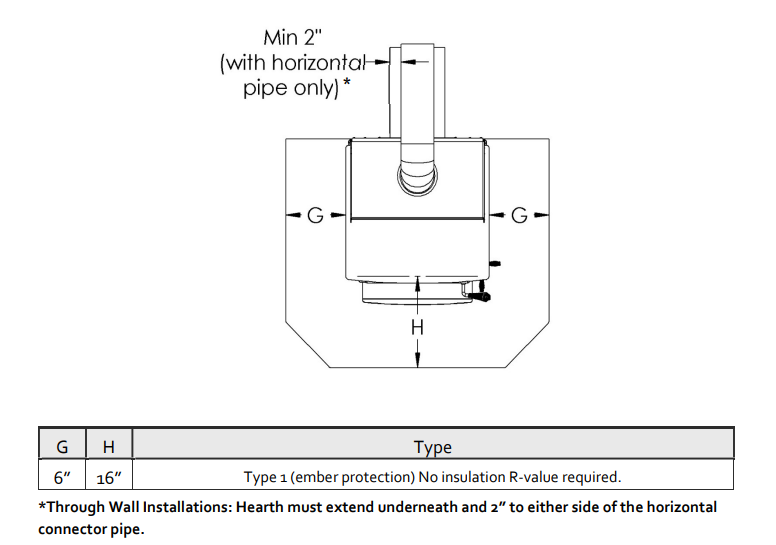 Min 2"
(with horizontal pipe only) *

G

G

H

| G | H | Type |
|---|---|---|
| 6" | 16" | Type 1 (ember protection) No insulation R-value required. |

*Through Wall Installations: Hearth must extend underneath and 2" to either side of the horizontal connector pipe.