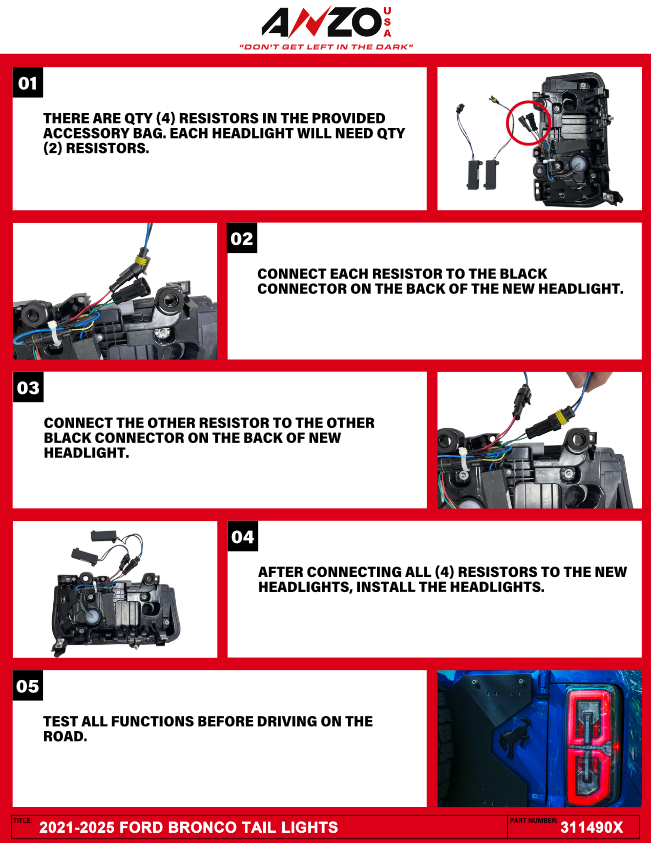 ANZO USA

"DON'T GET LEFT IN THE DARK"

01

THERE ARE QTY (4) RESISTORS IN THE PROVIDED ACCESSORY BAG. EACH HEADLIGHT WILL NEED QTY (2) RESISTORS.

02

CONNECT EACH RESISTOR TO THE BLACK CONNECTOR ON THE BACK OF THE NEW HEADLIGHT.

03

CONNECT THE OTHER RESISTOR TO THE OTHER BLACK CONNECTOR ON THE BACK OF NEW HEADLIGHT.

04

AFTER CONNECTING ALL (4) RESISTORS TO THE NEW HEADLIGHTS, INSTALL THE HEADLIGHTS.

05

TEST ALL FUNCTIONS BEFORE DRIVING ON THE ROAD.

TITLE: 2021-2025 FORD BRONCO TAIL LIGHTS

PART NUMBER: 311490X