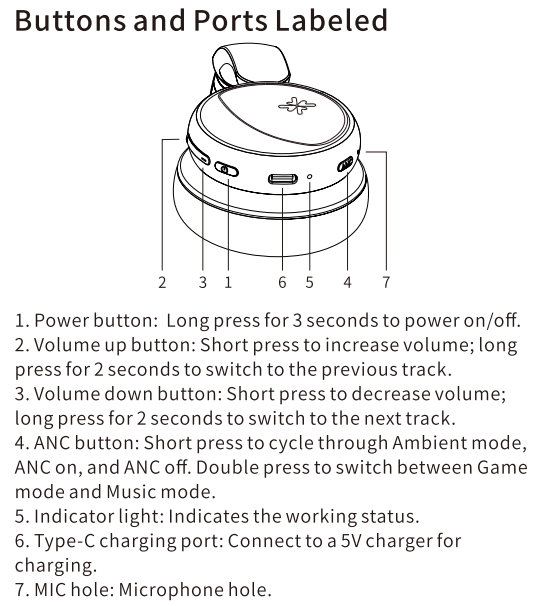 Buttons and Ports Labeled

2 3 1 6 5 4 7

1. Power button: Long press for 3 seconds to power on/off.
2. Volume up button: Short press to increase volume; long press for 2 seconds to switch to the previous track.
3. Volume down button: Short press to decrease volume; long press for 2 seconds to switch to the next track.
4. ANC button: Short press to cycle through Ambient mode, ANC on, and ANC off. Double press to switch between Game mode and Music mode.
5. Indicator light: Indicates the working status.
6. Type-C charging port: Connect to a 5V charger for charging.
7. MIC hole: Microphone hole.