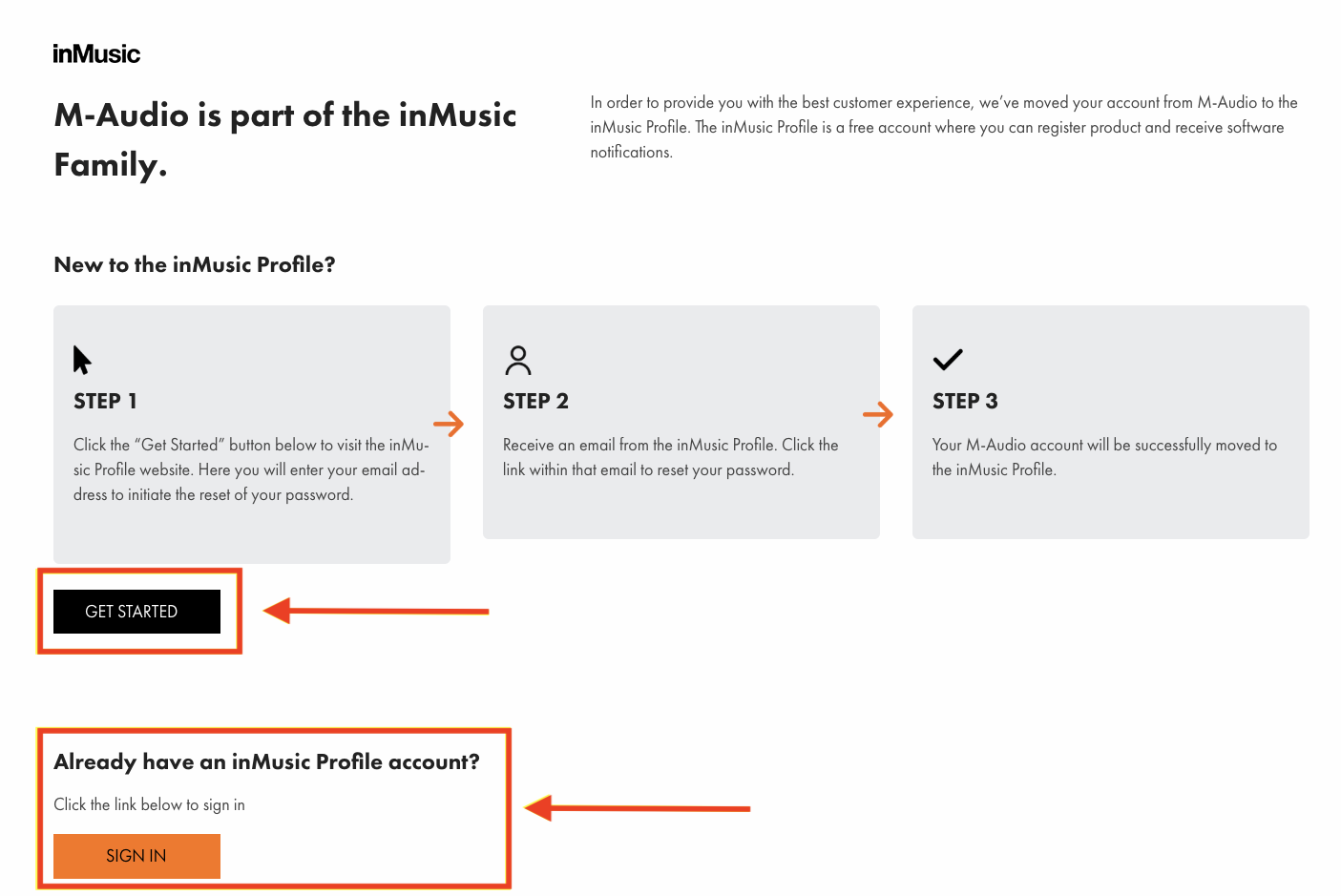 inMusic

M-Audio is part of the inMusic Family.

In order to provide you with the best customer experience, we've moved your account from M-Audio to the inMusic Profile. The inMusic Profile is a free account where you can register product and receive software notifications.

New to the inMusic Profile?

STEP 1

Click the "Get Started" button below to visit the inMusic Profile website. Here you will enter your email address to initiate the reset of your password.

STEP 2

Receive an email from the inMusic Profile. Click the link within that email to reset your password.

STEP 3

Your M-Audio account will be successfully moved to the inMusic Profile.

GET STARTED

Already have an inMusic Profile account?

Click the link below to sign in

SIGN IN