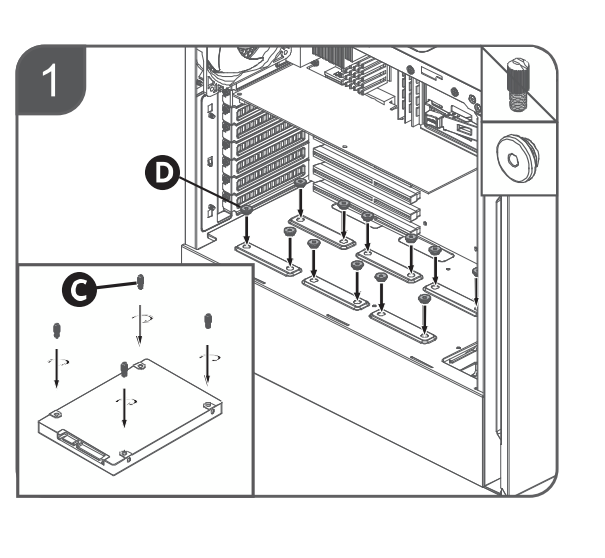 1

D

C