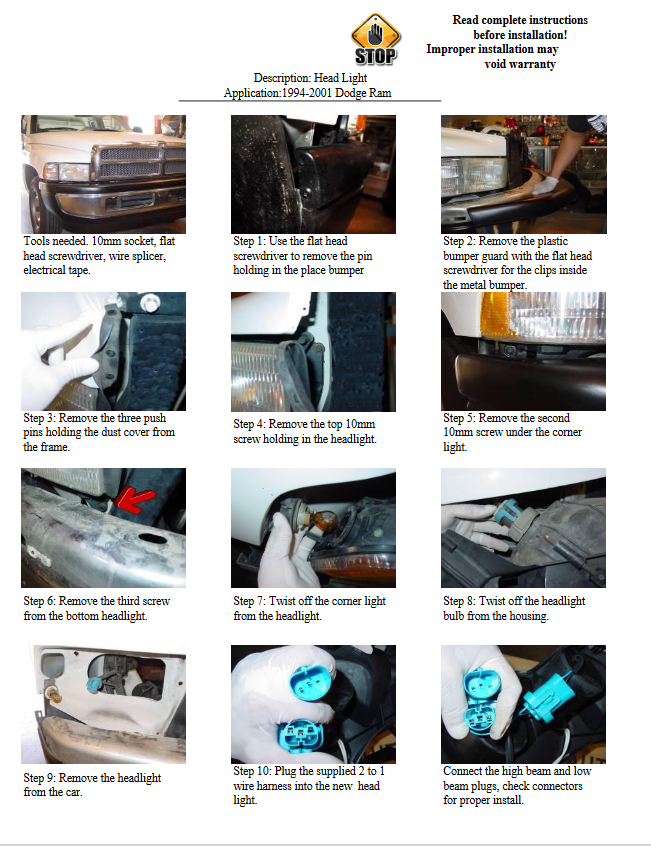 STOP

Read complete instructions before installation! Improper installation may void warranty

Description: Head Light
Application:1994-2001 Dodge Ram

Tools needed. 10mm socket, flat head screwdriver, wire splicer, electrical tape.

Step 1: Use the flat head screwdriver to remove the pin holding in the place bumper

Step 2: Remove the plastic bumper guard with the flat head screwdriver for the clips inside the metal bumper.

Step 3: Remove the three push pins holding the dust cover from the frame.

Step 4: Remove the top 10mm screw holding in the headlight.

Step 5: Remove the second 10mm screw under the corner light.

Step 6: Remove the third screw from the bottom headlight.

Step 7: Twist off the corner light from the headlight.

Step 8: Twist off the headlight bulb from the housing.

Step 9: Remove the headlight from the car.

Step 10: Plug the supplied 2 to 1 wire harness into the new head light.

Connect the high beam and low beam plugs, check connectors for proper install.