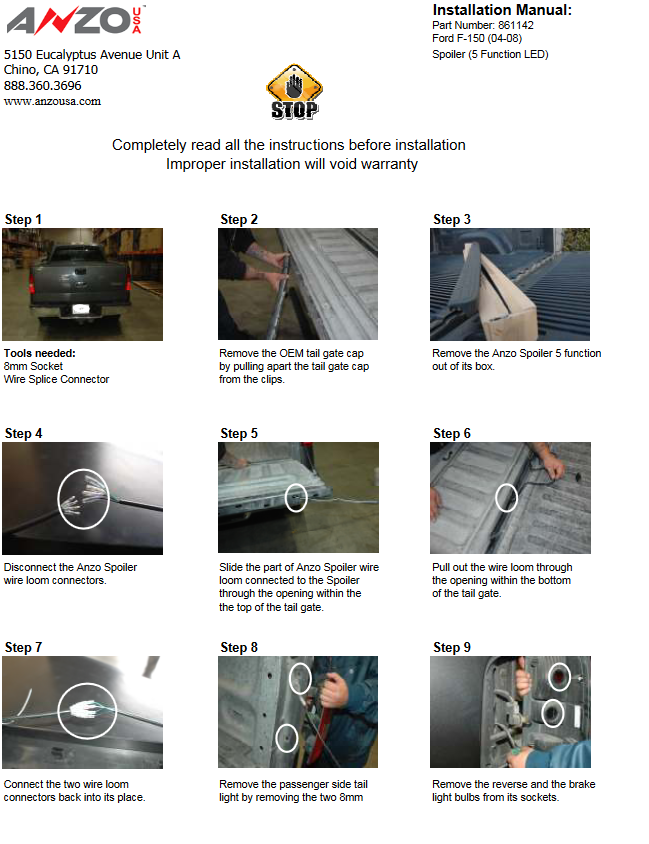 ANZO USA

5150 Eucalyptus Avenue Unit A
Chino, CA 91710
888.360.3696
www.anzousa.com

Installation Manual:
Part Number: 861142
Ford F-150 (04-08)
Spoiler (5 Function LED)

STOP

Completely read all the instructions before installation
Improper installation will void warranty

Step 1

Tools needed:
8mm Socket
Wire Splice Connector

Step 2

Remove the OEM tail gate cap by pulling apart the tail gate cap from the clips.

Step 3

Remove the Anzo Spoiler 5 function out of its box.

Step 4

Disconnect the Anzo Spoiler wire loom connectors.

Step 5

Slide the part of Anzo Spoiler wire loom connected to the Spoiler through the opening within the the top of the tail gate.

Step 6

Pull out the wire loom through the opening within the bottom of the tail gate.

Step 7

Connect the two wire loom connectors back into its place.

Step 8

Remove the passenger side tail light by removing the two 8mm

Step 9

Remove the reverse and the brake light bulbs from its sockets.