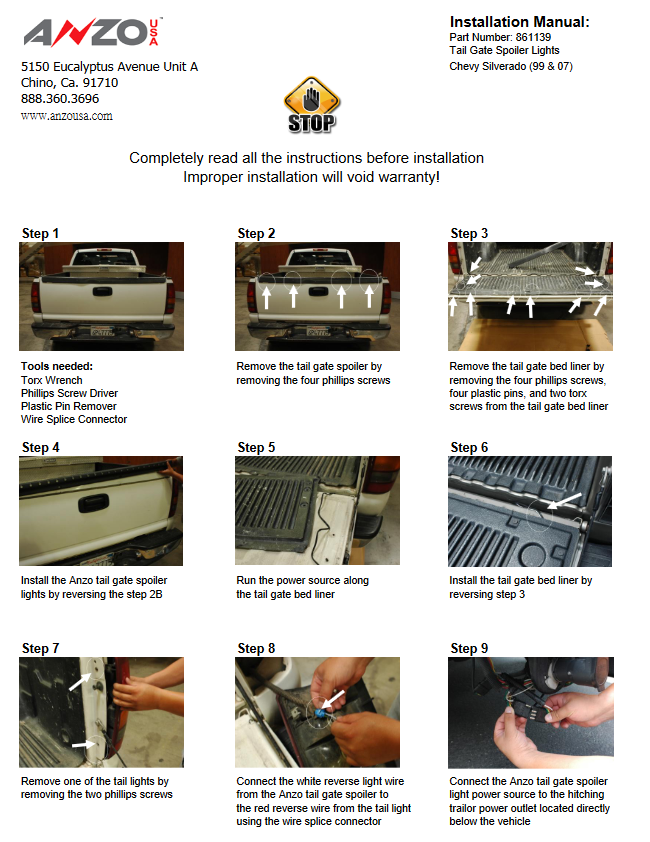 ANZO USA

5150 Eucalyptus Avenue Unit A
Chino, Ca. 91710
888.360.3696
www.anzousa.com

Installation Manual:
Part Number: 861139
Tail Gate Spoiler Lights
Chevy Silverado (99 & 07)

STOP

Completely read all the instructions before installation
Improper installation will void warranty!

Step 1

Tools needed:
Torx Wrench
Phillips Screw Driver
Plastic Pin Remover
Wire Splice Connector

Step 2

Remove the tail gate spoiler by removing the four phillips screws

Step 3

Remove the tail gate bed liner by removing the four phillips screws, four plastic pins, and two torx screws from the tail gate bed liner

Step 4

Install the Anzo tail gate spoiler lights by reversing the step 2B

Step 5

Run the power source along the tail gate bed liner

Step 6

Install the tail gate bed liner by reversing step 3

Step 7

Remove one of the tail lights by removing the two phillips screws

Step 8

Connect the white reverse light wire from the Anzo tail gate spoiler to the red reverse wire from the tail light using the wire splice connector

Step 9

Connect the Anzo tail gate spoiler light power source to the hitching trailor power outlet located directly below the vehicle